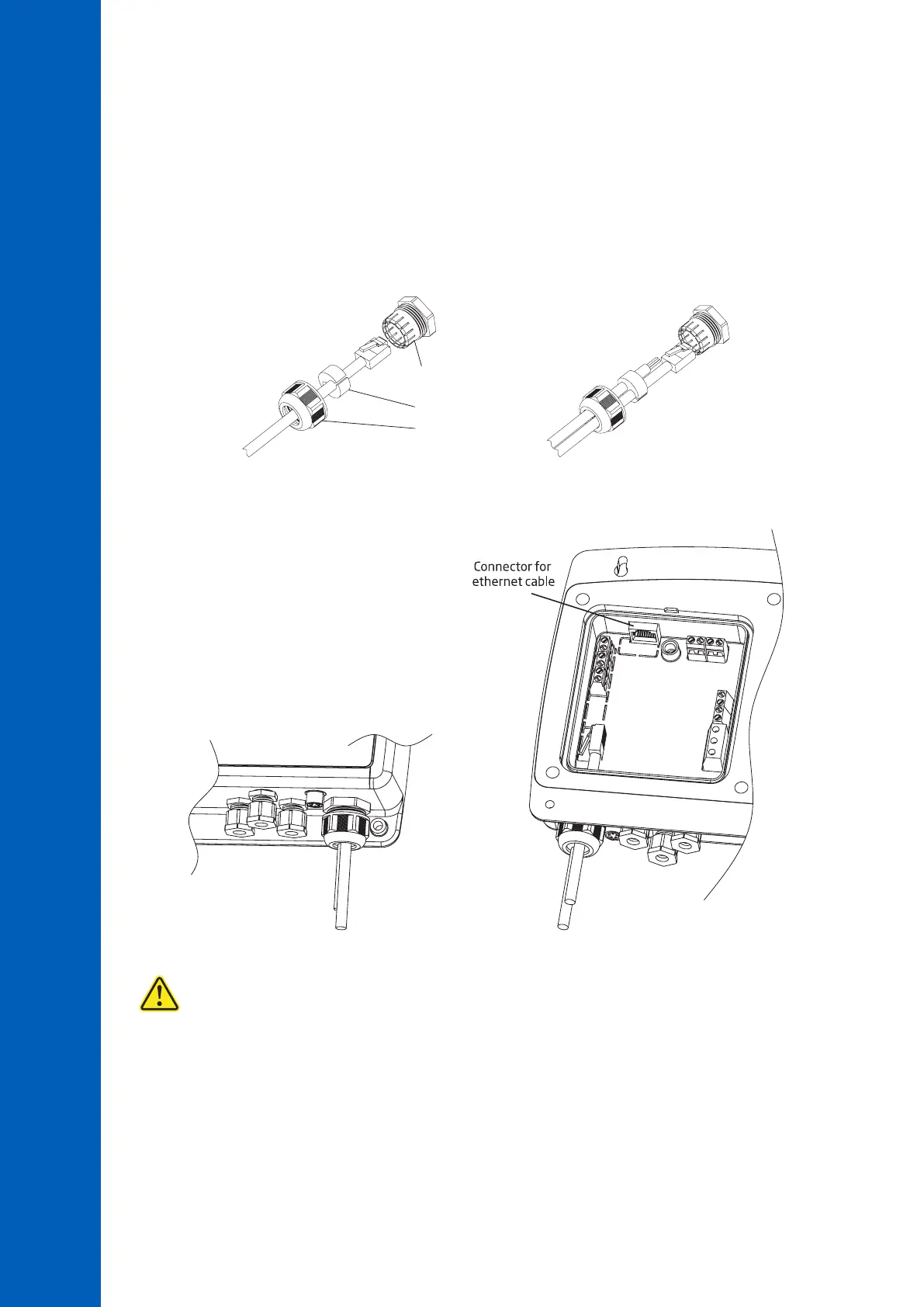 Connector for ethernet cable