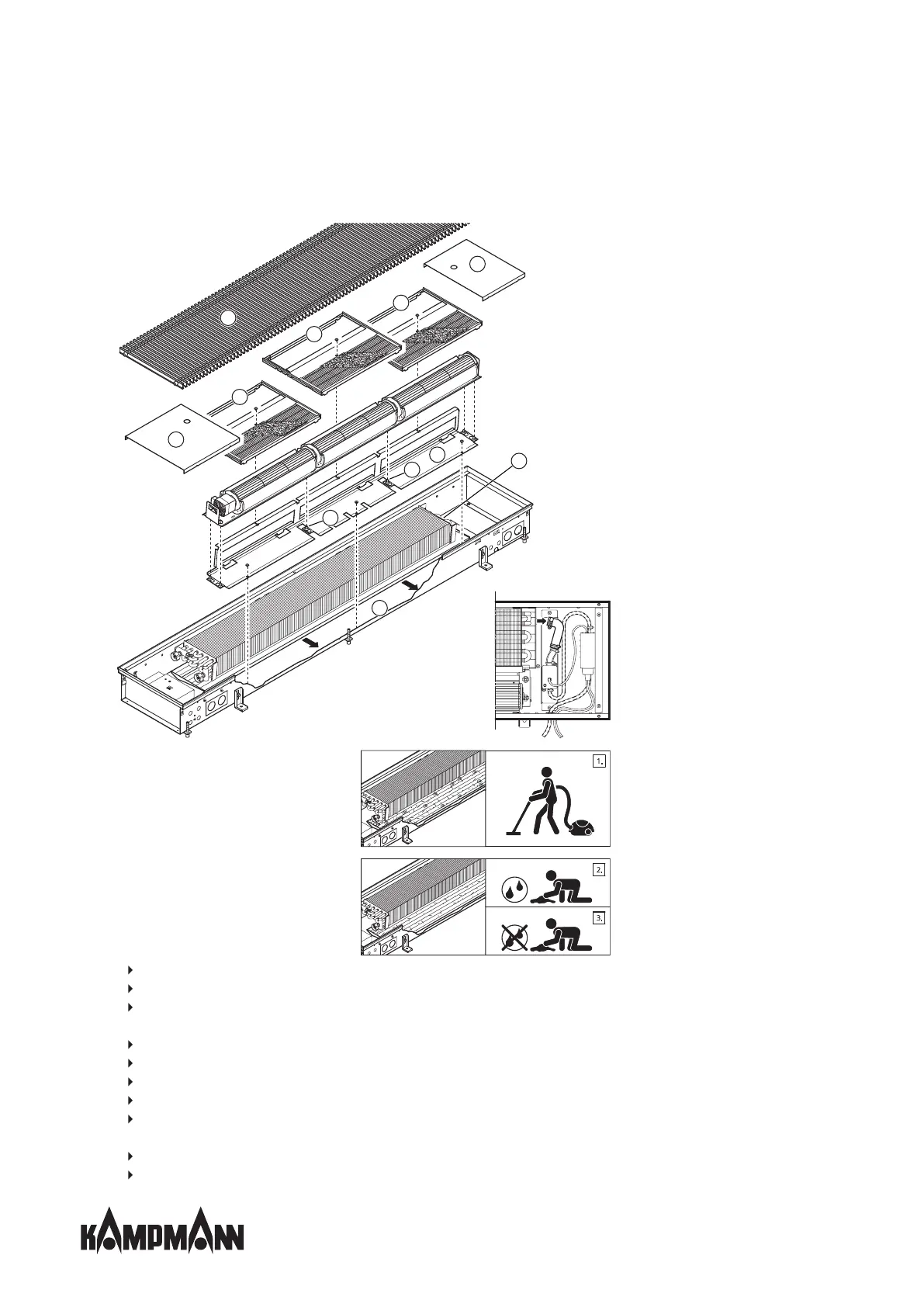 1.

2.

3.

KAMPMANN