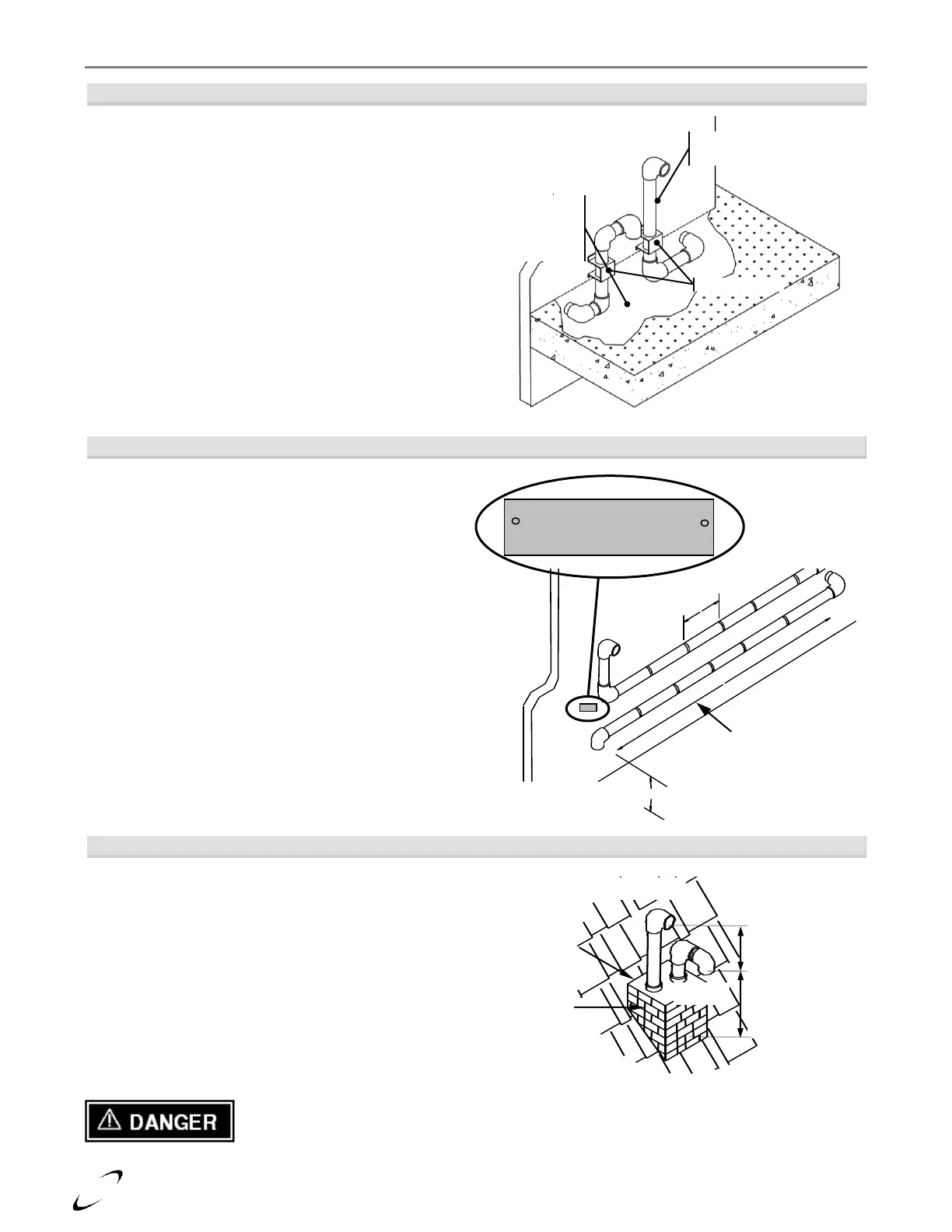 DANGER