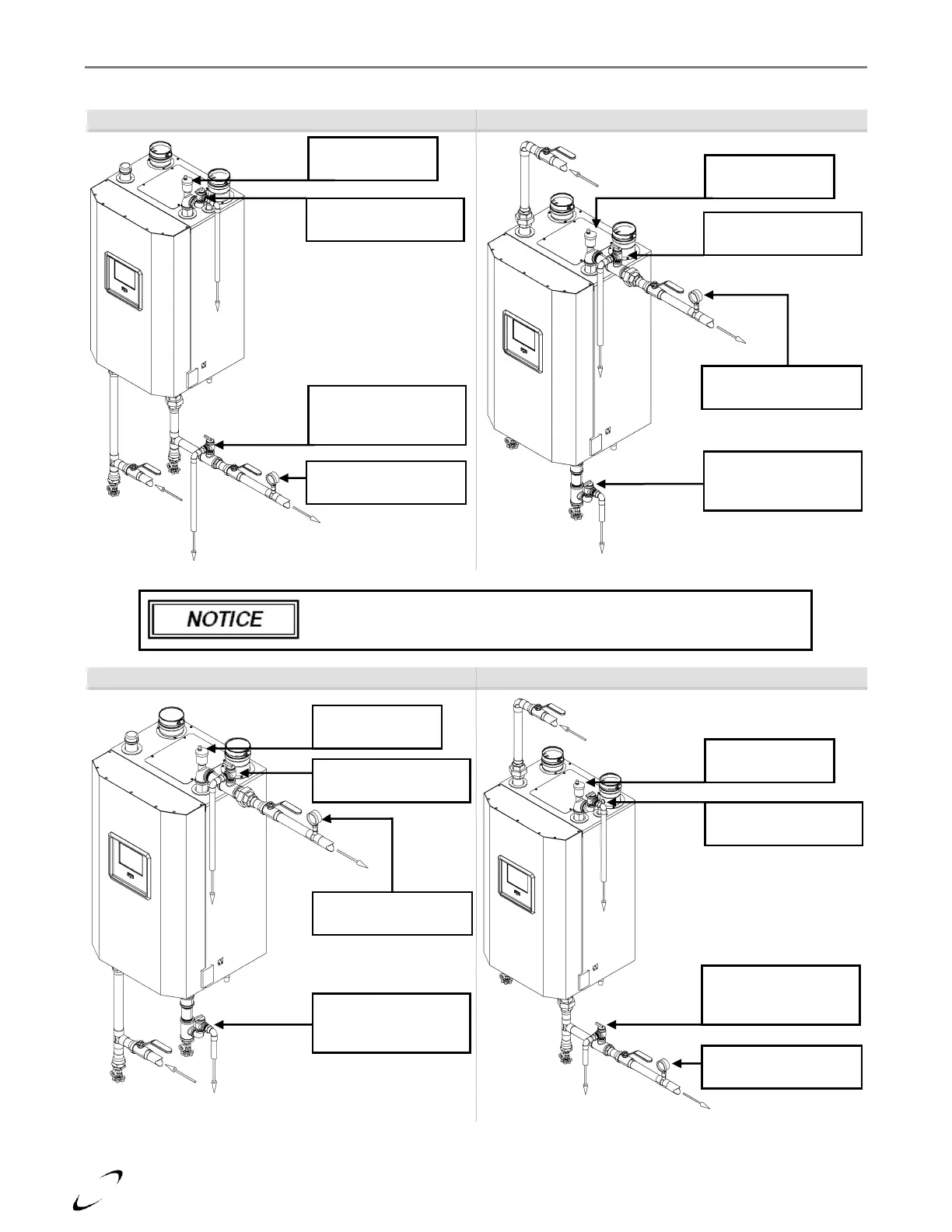 NOTICE