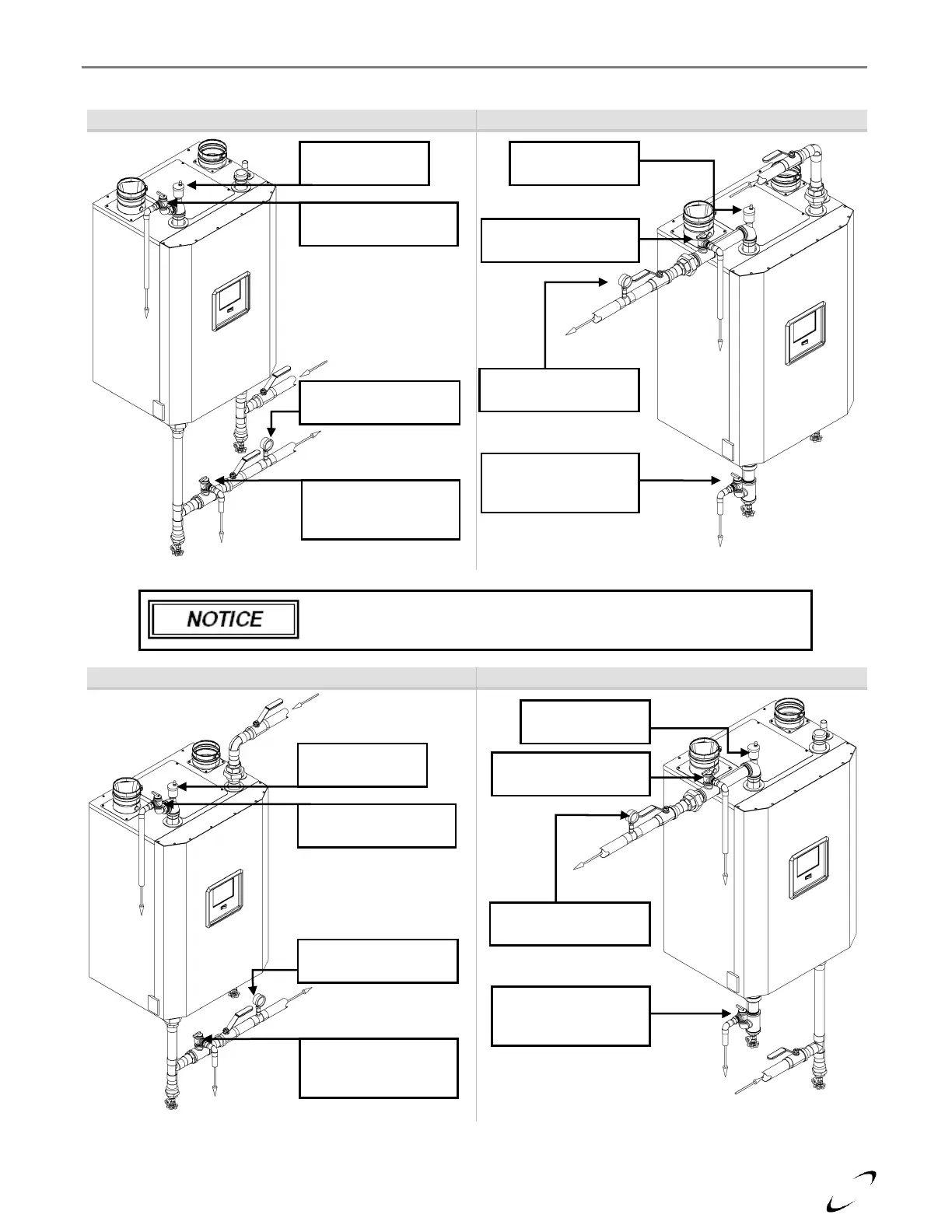 NOTICE