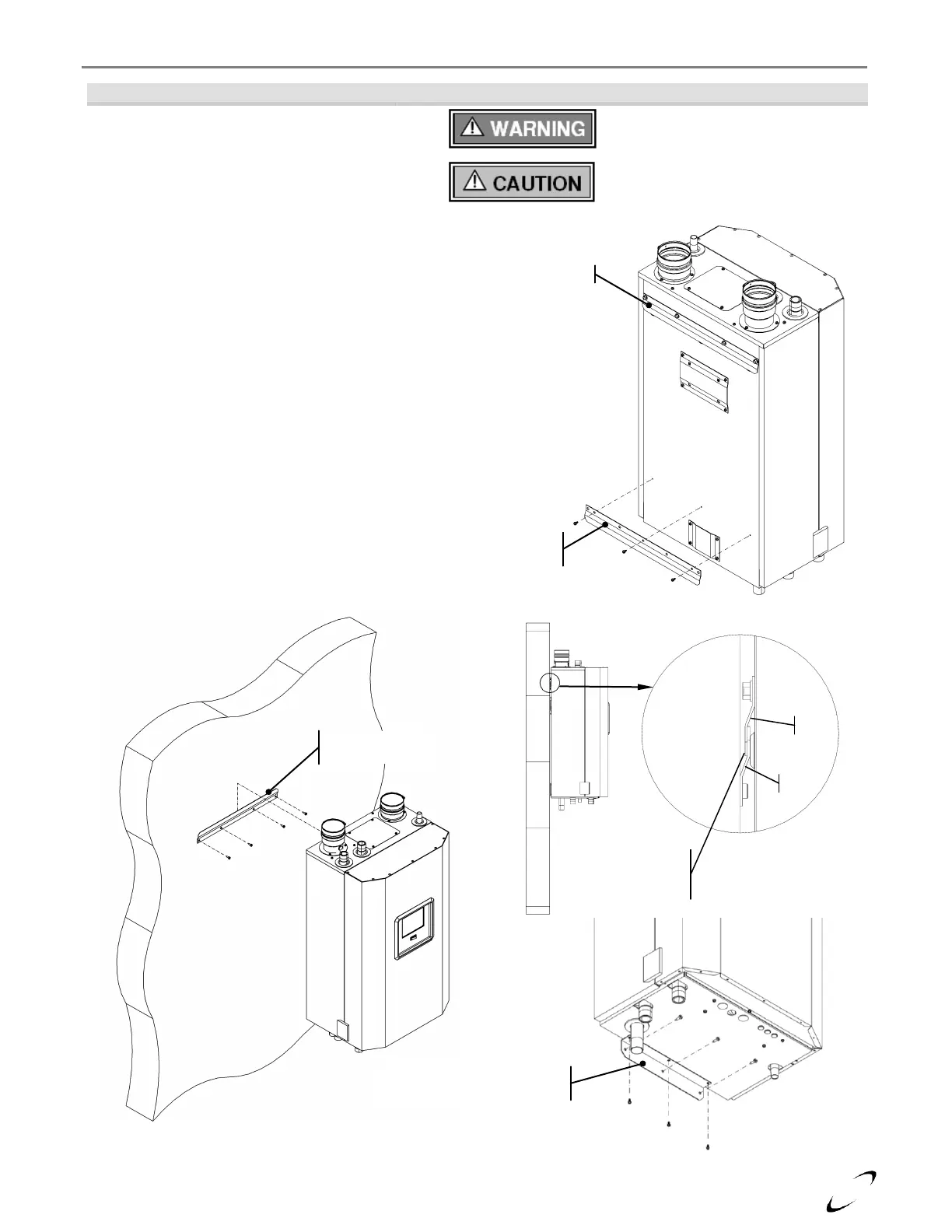 WARNING

CAUTION