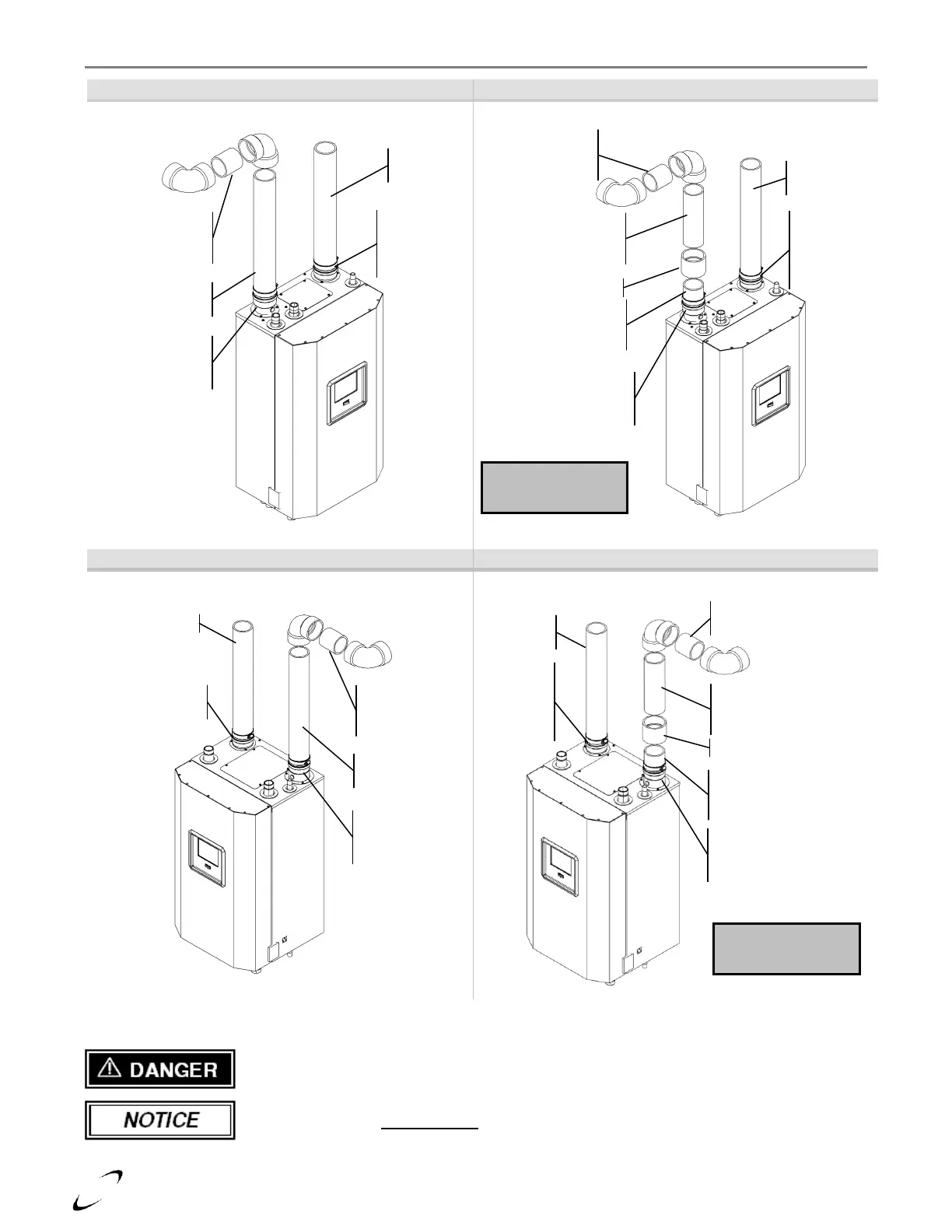 DANGER

NOTICE