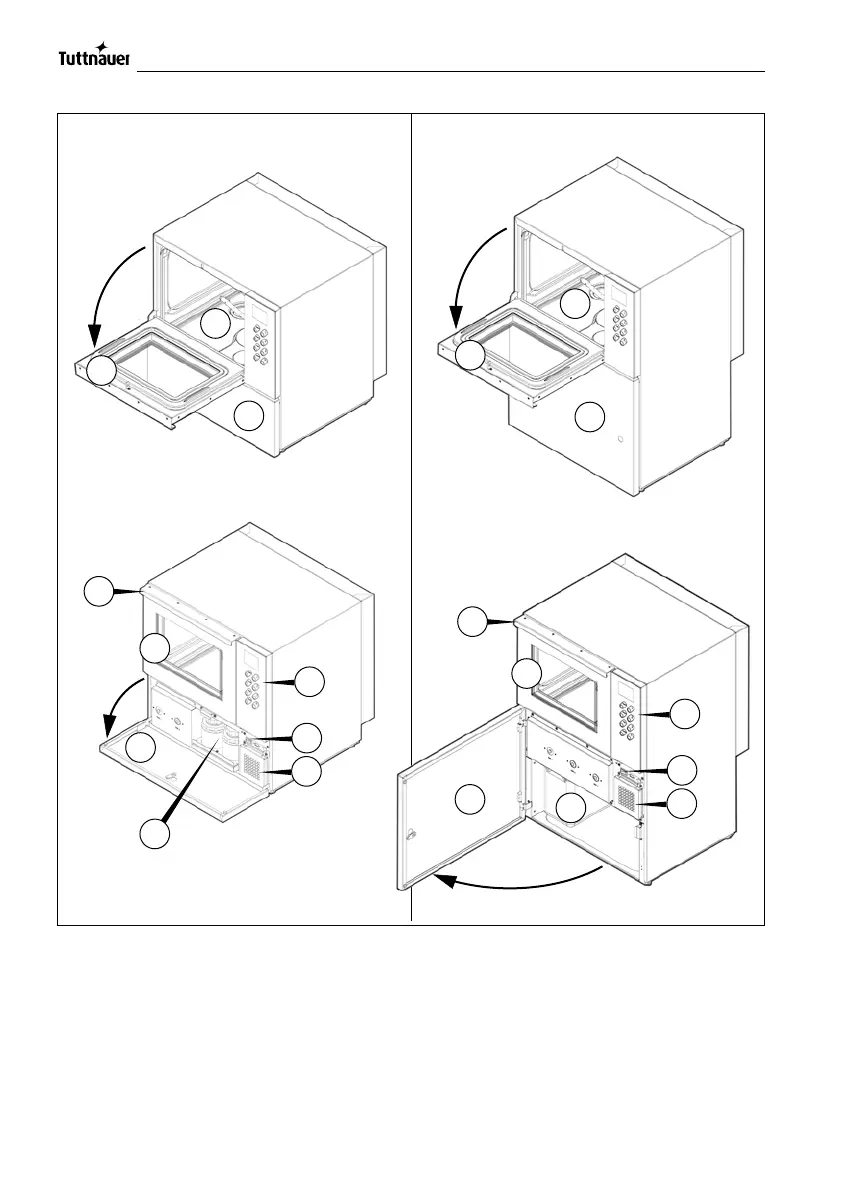 Tuttnauer