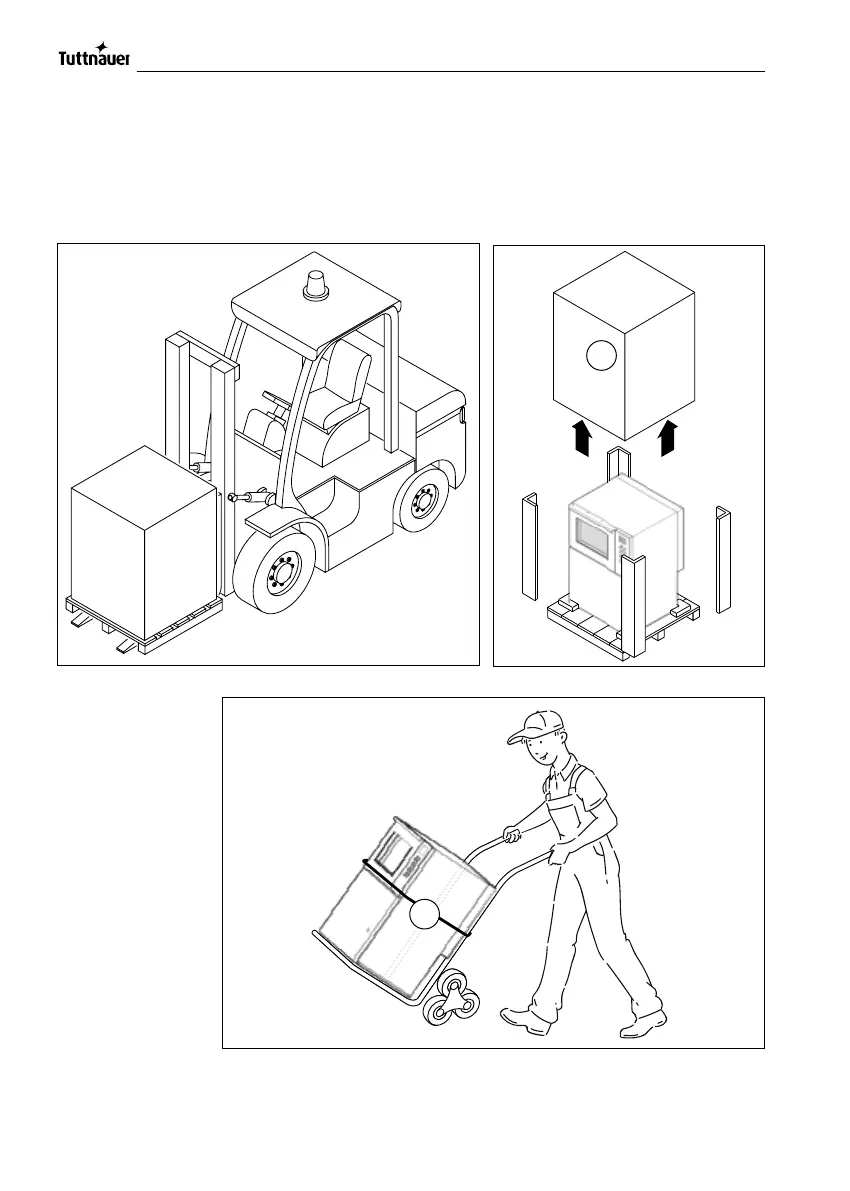 Tuttnauer