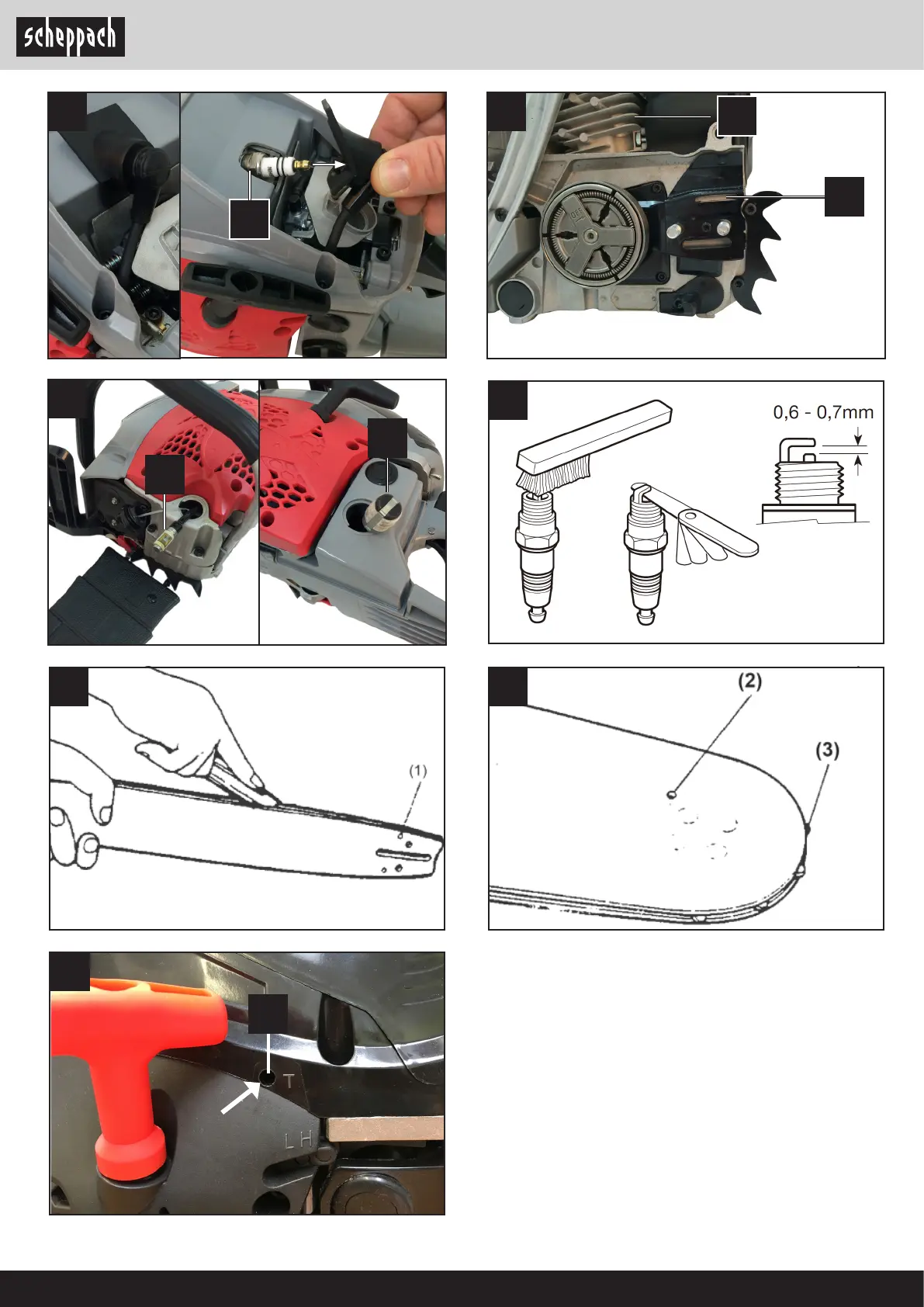 scheppach

0,6 - 0,7mm

(1)

(2)

(3)

T

L H