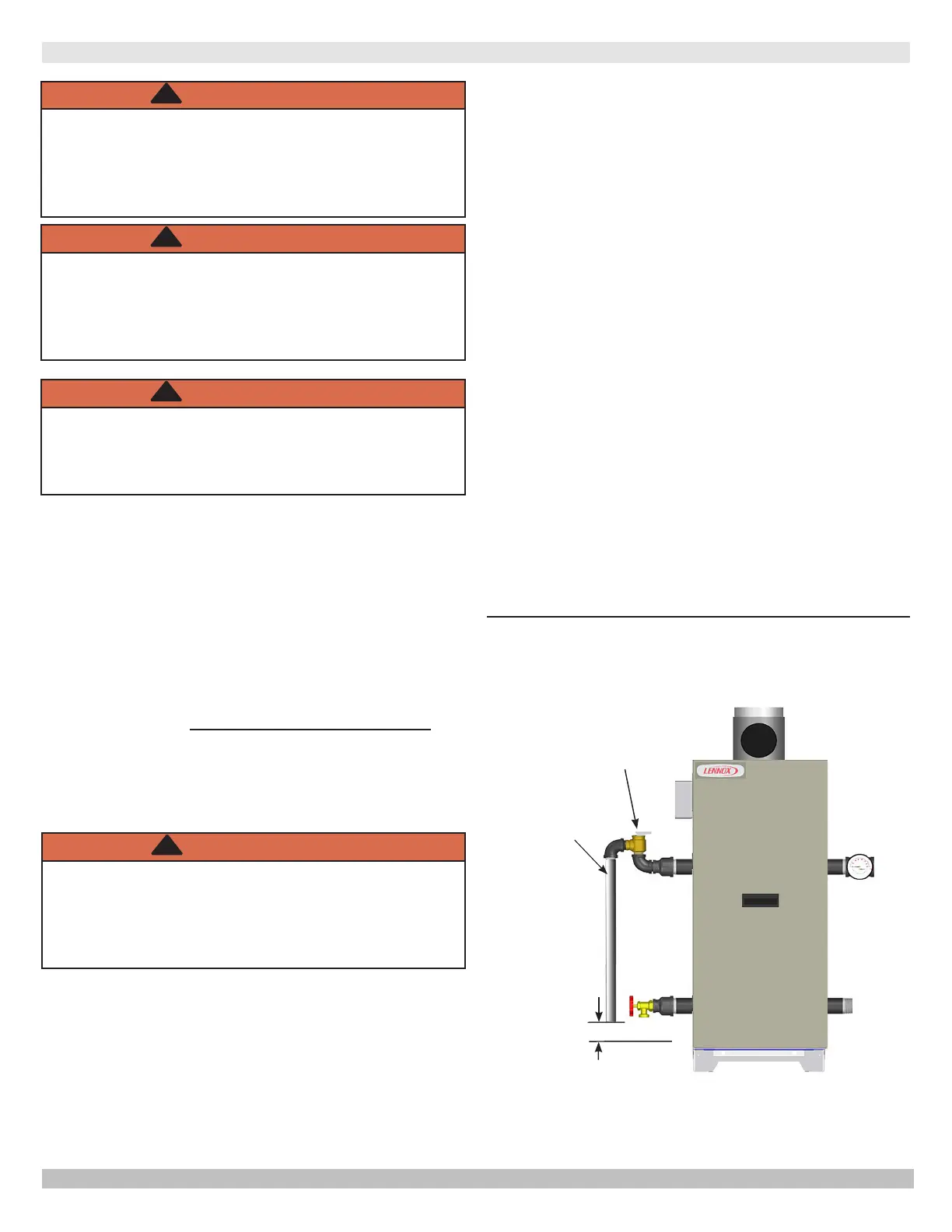 LENNOX