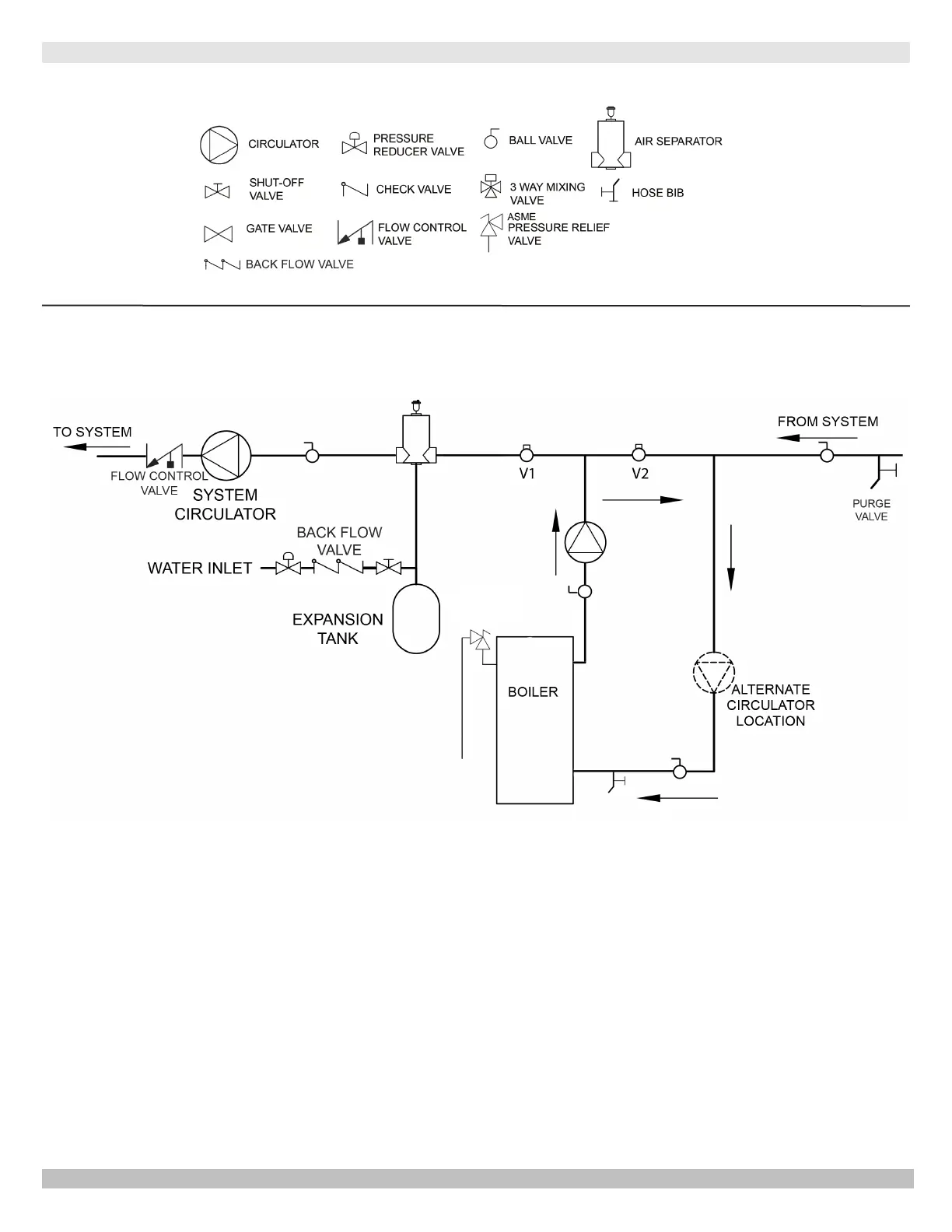 CIRCULATOR

PRESSURE REDUCER VALVE

BALL VALVE

AIR SEPARATOR

SHUT-OFF VALVE

CHECK VALVE

3 WAY MIXING VALVE

HOSE BIB

GATE VALVE

FLOW CONTROL VALVE

ASME PRESSURE RELIEF VALVE

BACK FLOW VALVE

TO SYSTEM

FLOW CONTROL VALVE

SYSTEM CIRCULATOR

V1

V2

FROM SYSTEM

PURGE VALVE

BACK FLOW VALVE

WATER INLET

EXPANSION TANK

BOILER

ALTERNATE CIRCULATOR LOCATION