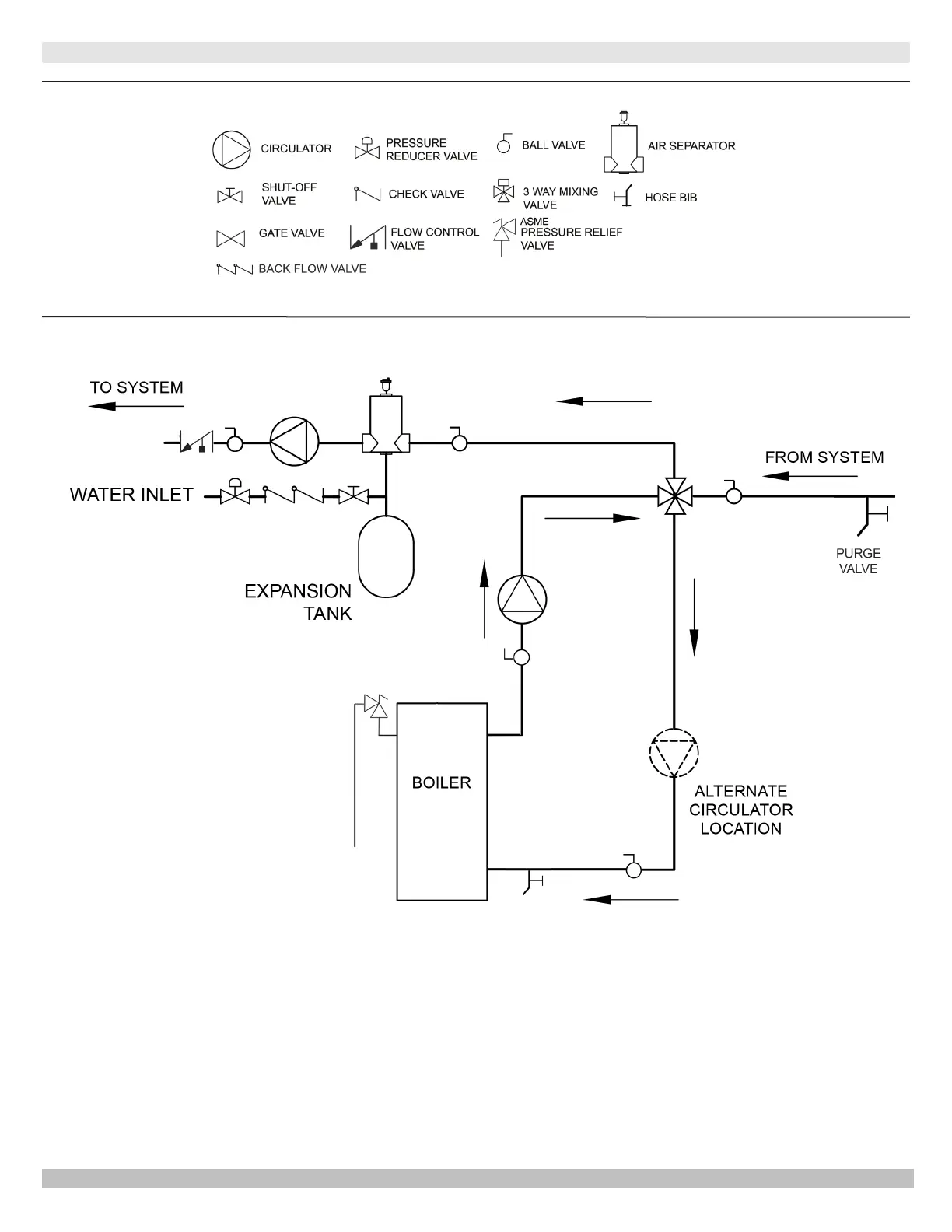 CIRCULATOR

PRESSURE REDUCER VALVE

BALL VALVE

AIR SEPARATOR

SHUT-OFF VALVE

CHECK VALVE

3 WAY MIXING VALVE

HOSE BIB

GATE VALVE

FLOW CONTROL VALVE

ASME PRESSURE RELIEF VALVE

BACK FLOW VALVE

TO SYSTEM

FROM SYSTEM

WATER INLET

PURGE VALVE

EXPANSION TANK

BOILER

ALTERNATE CIRCULATOR LOCATION