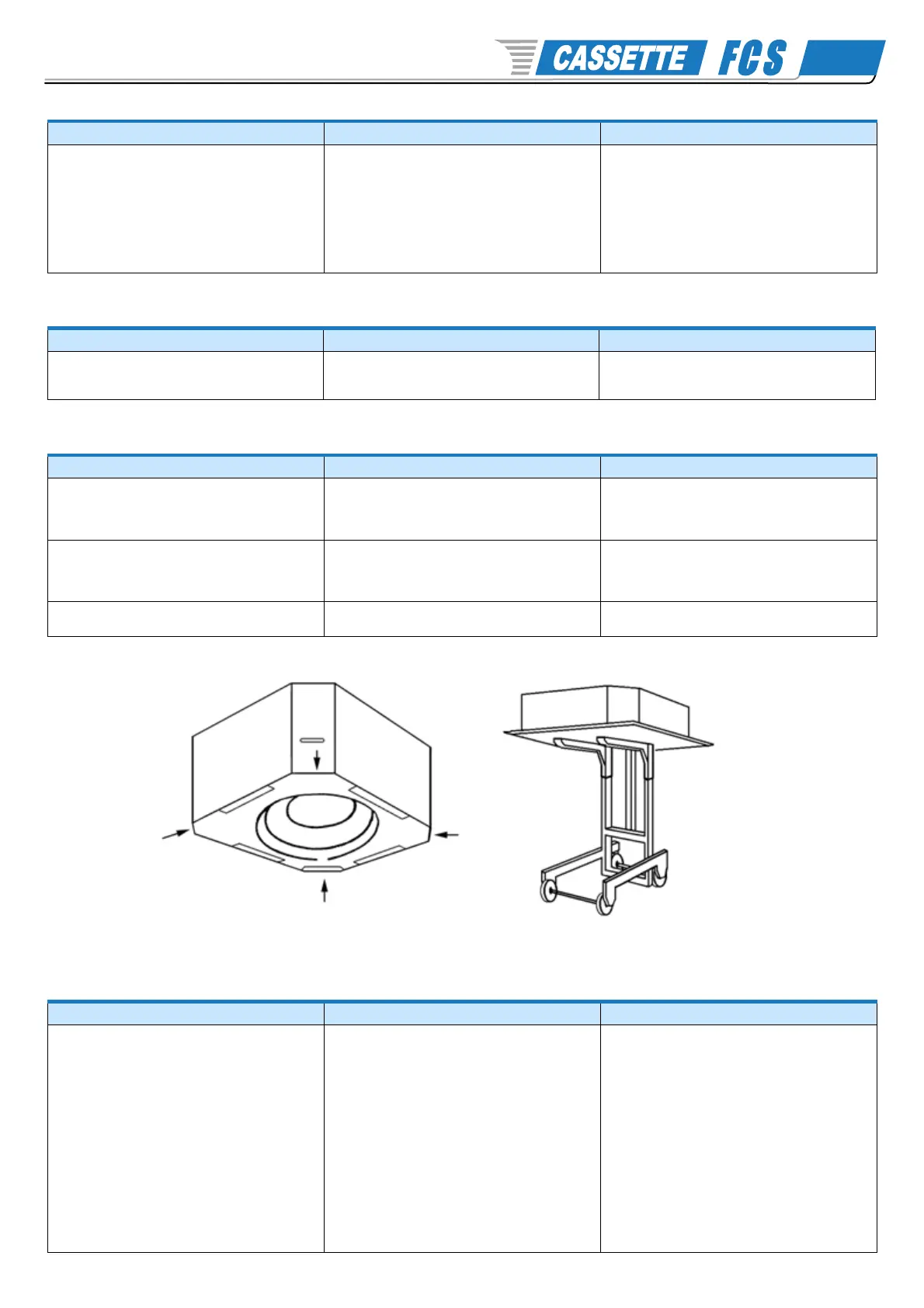 CASSETTE FCS