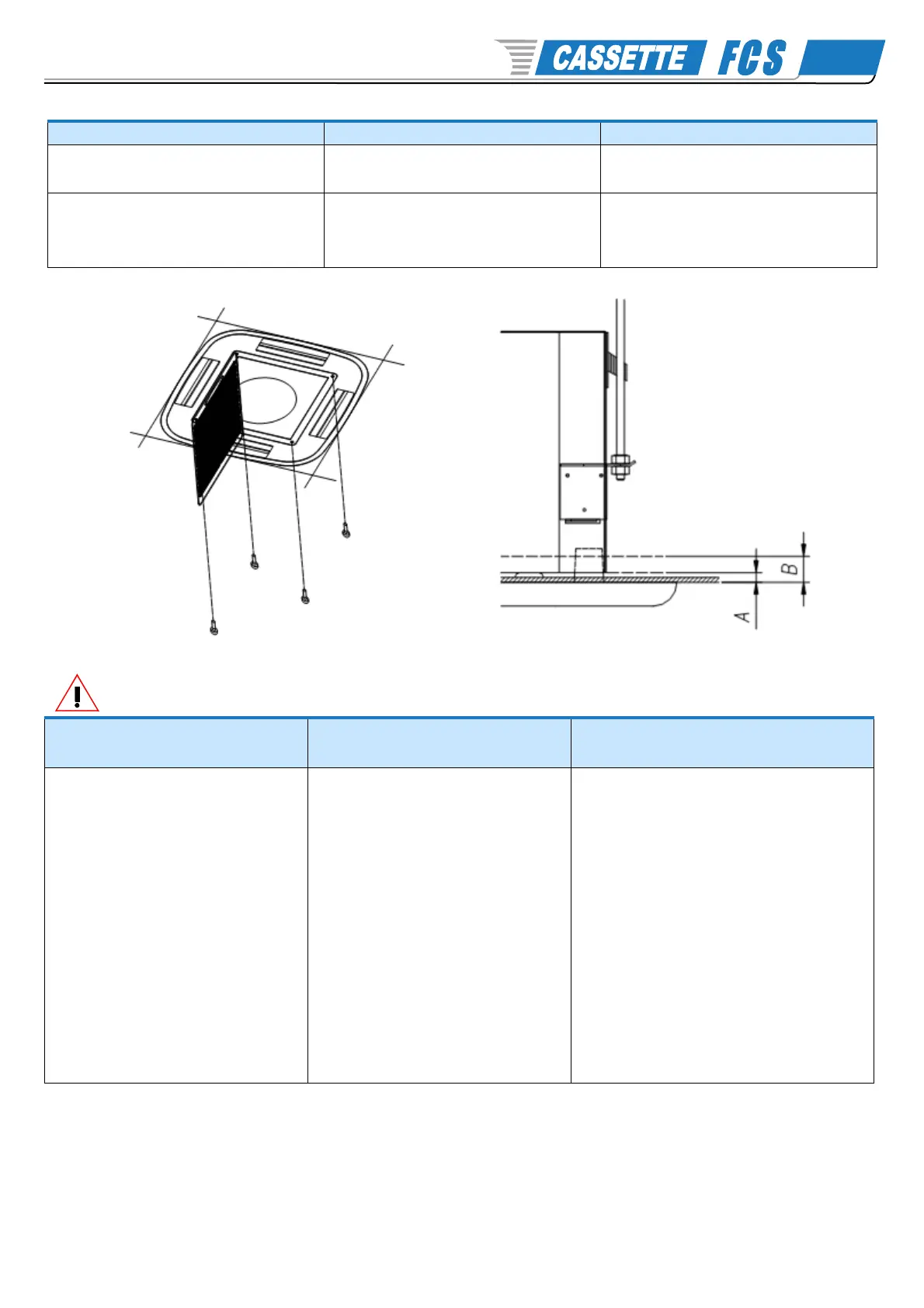 CASSETTE FCS

B

A