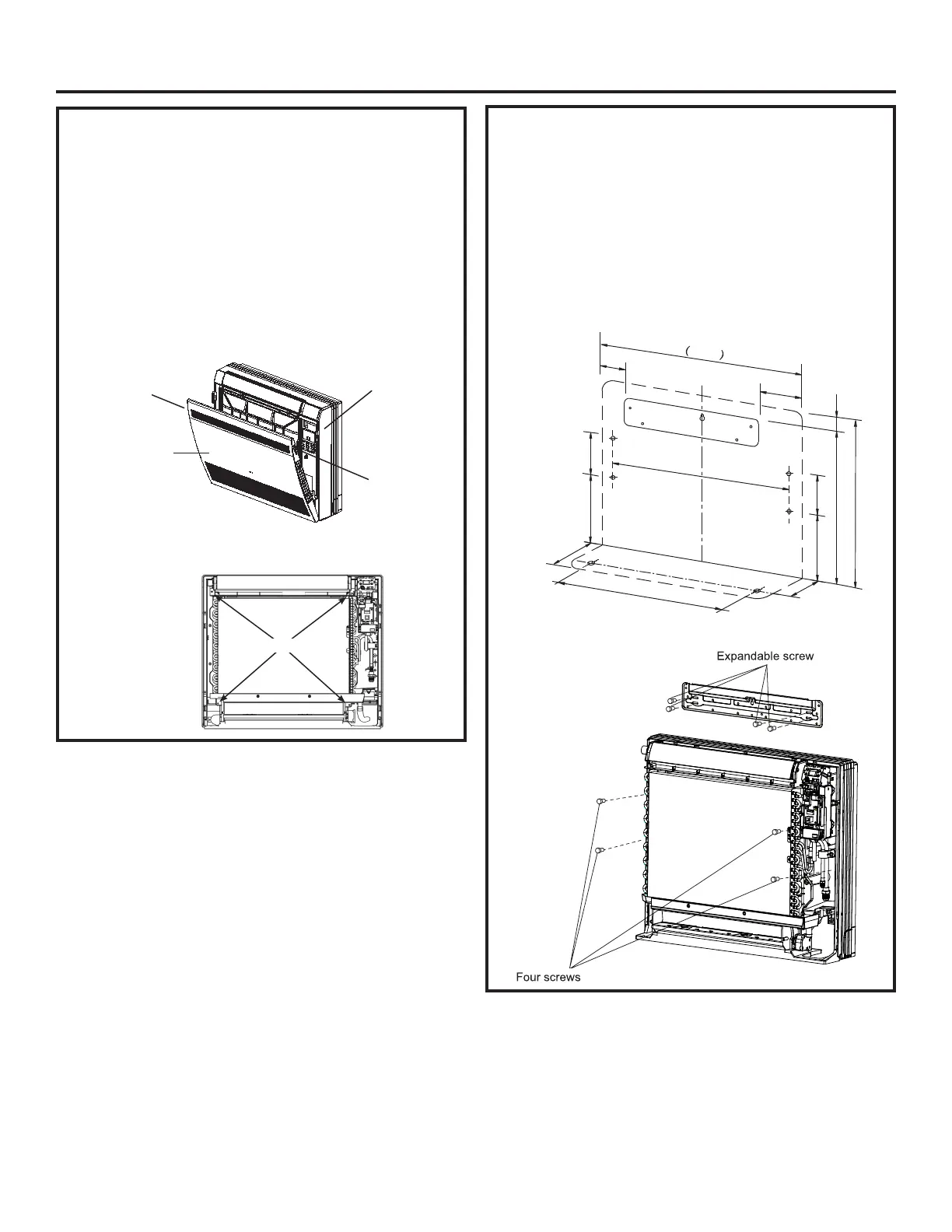 ( )

Expandable screw

Four screws