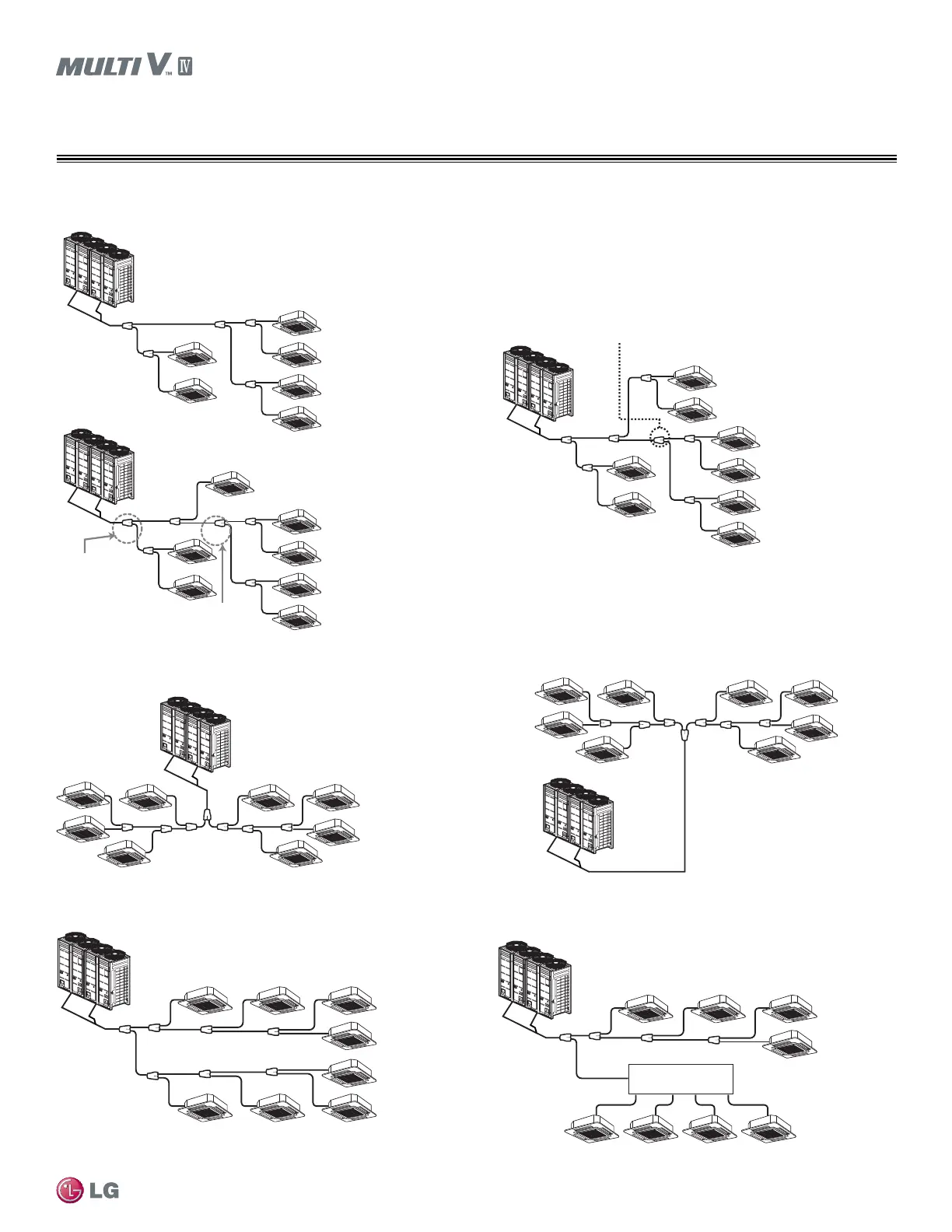 MULTI V™ IV

LG