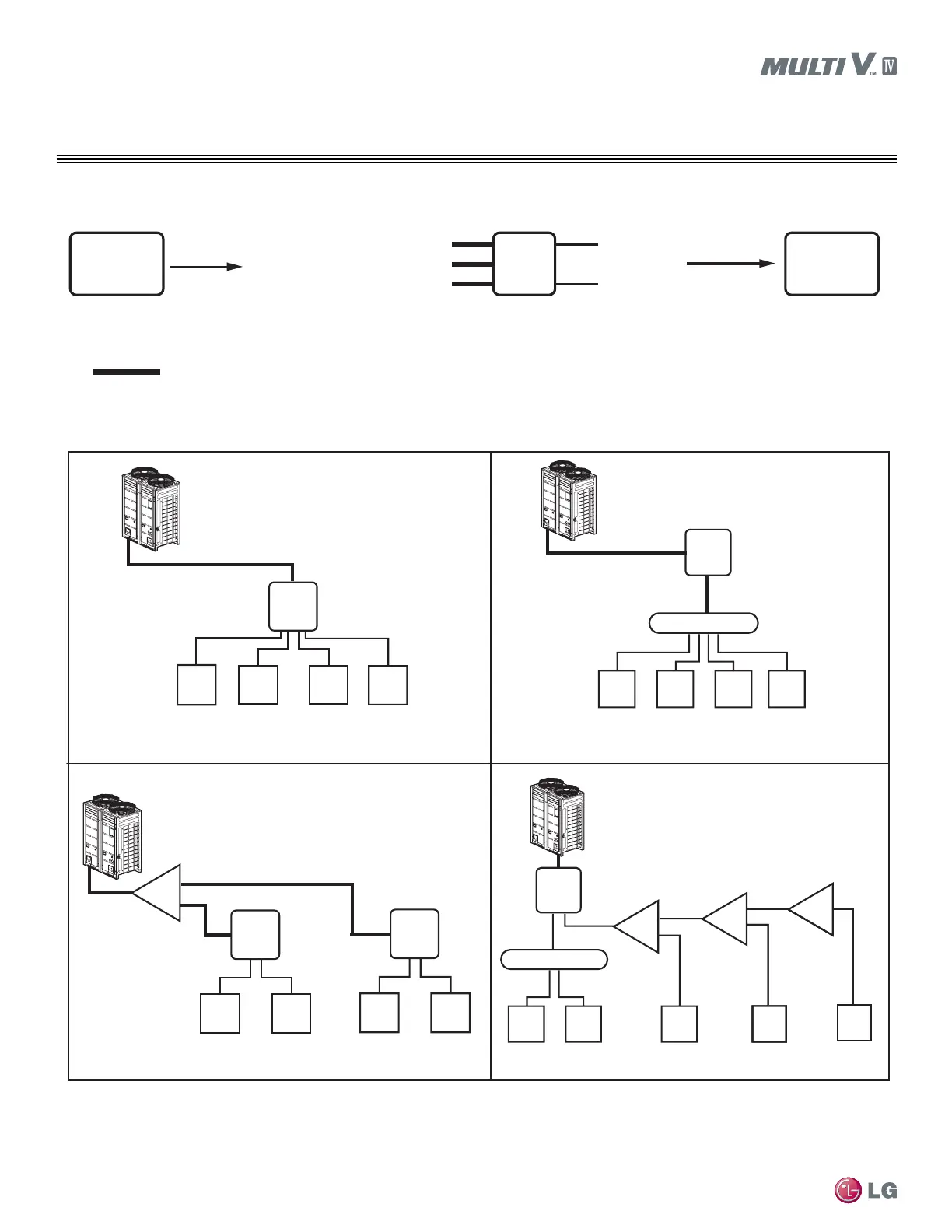 MULTI V™ IV

LG