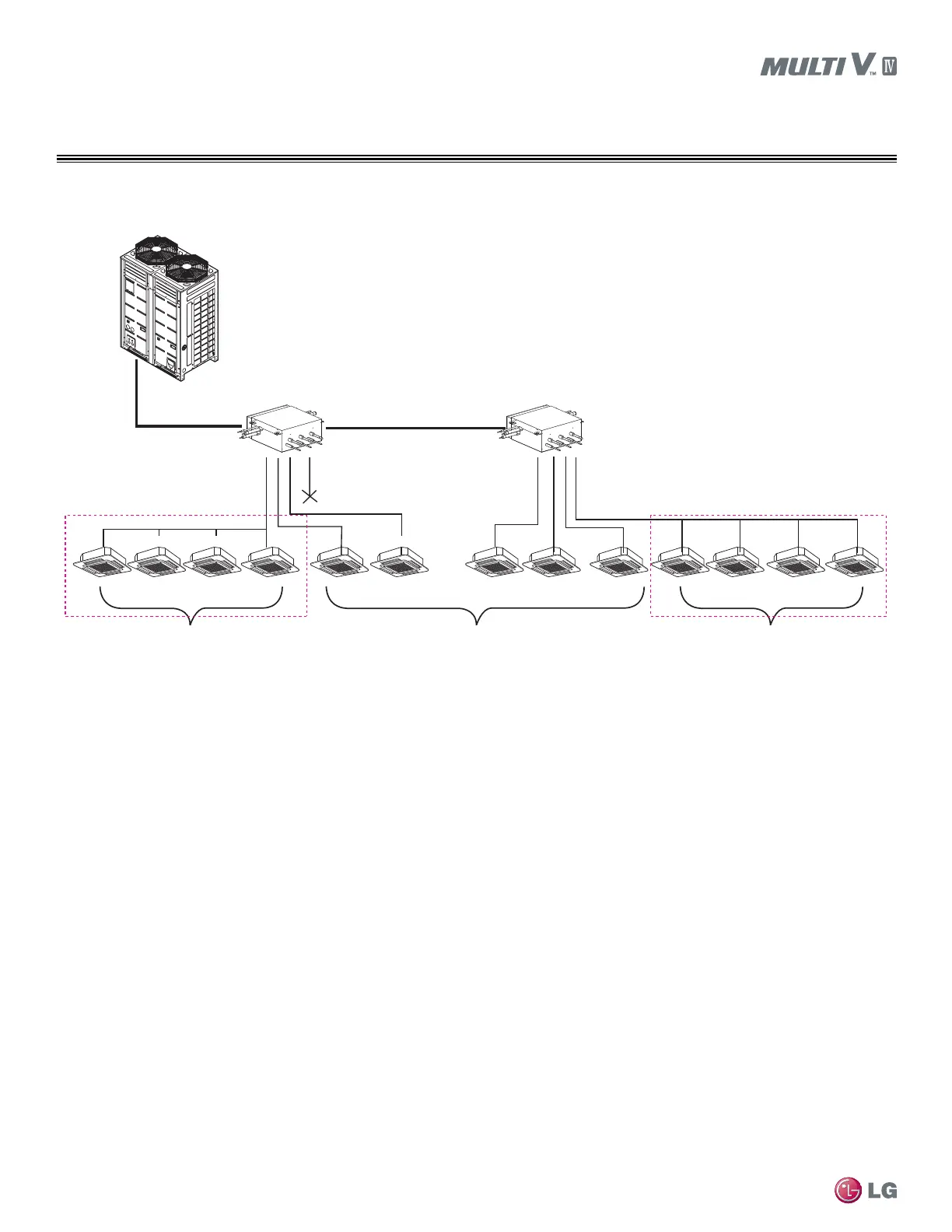 MULTI V™ IV

LG