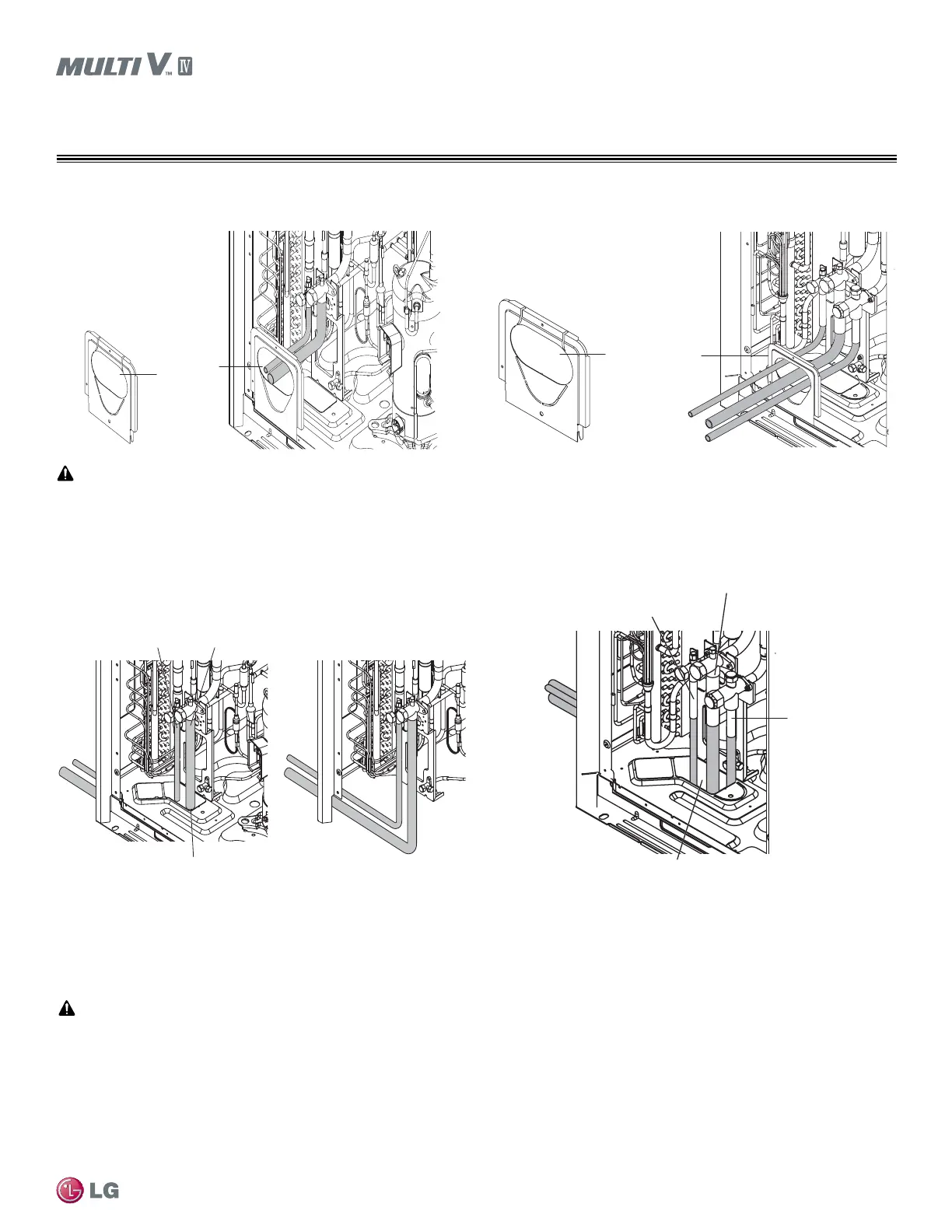 MULTI V™ IV

LG