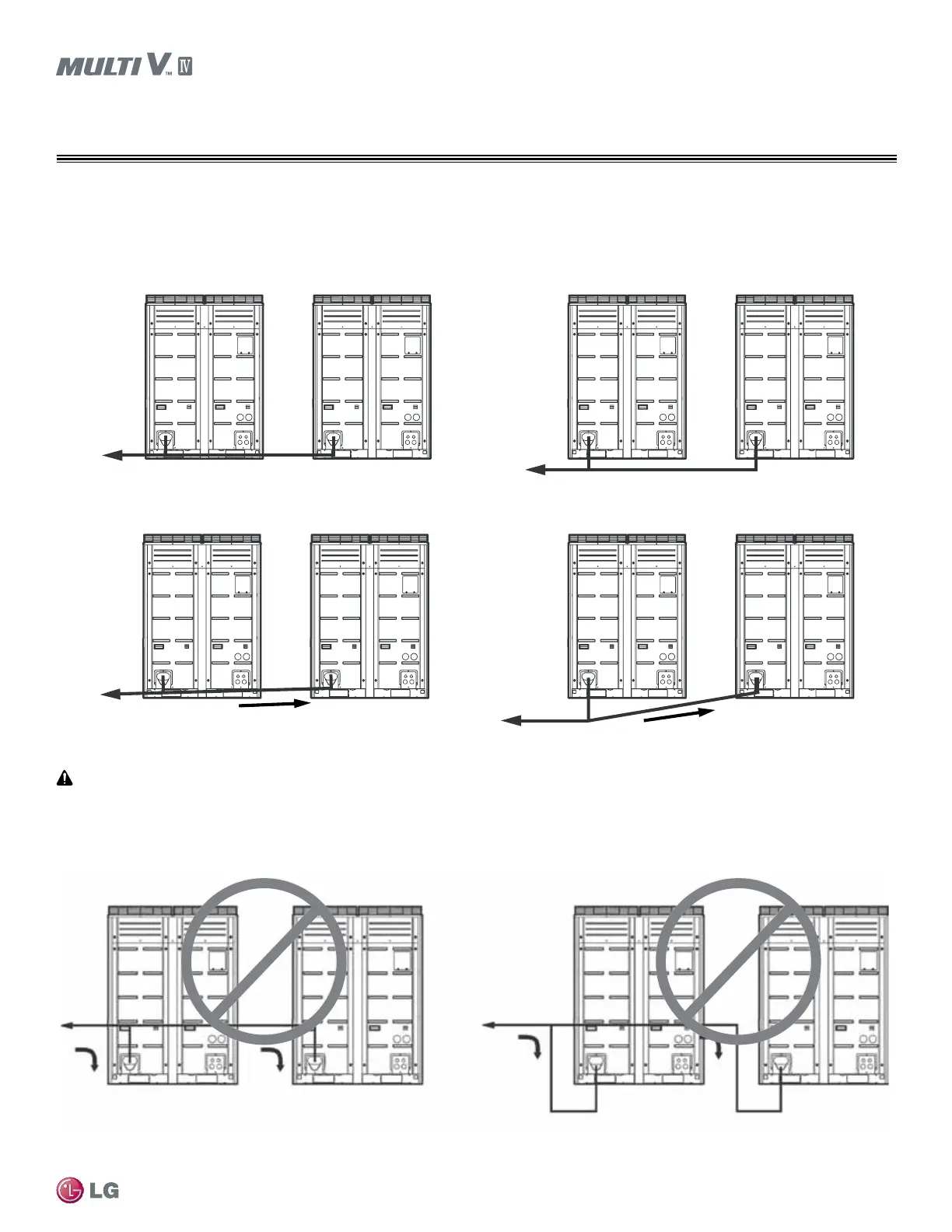 MULTI V™ IV

LG