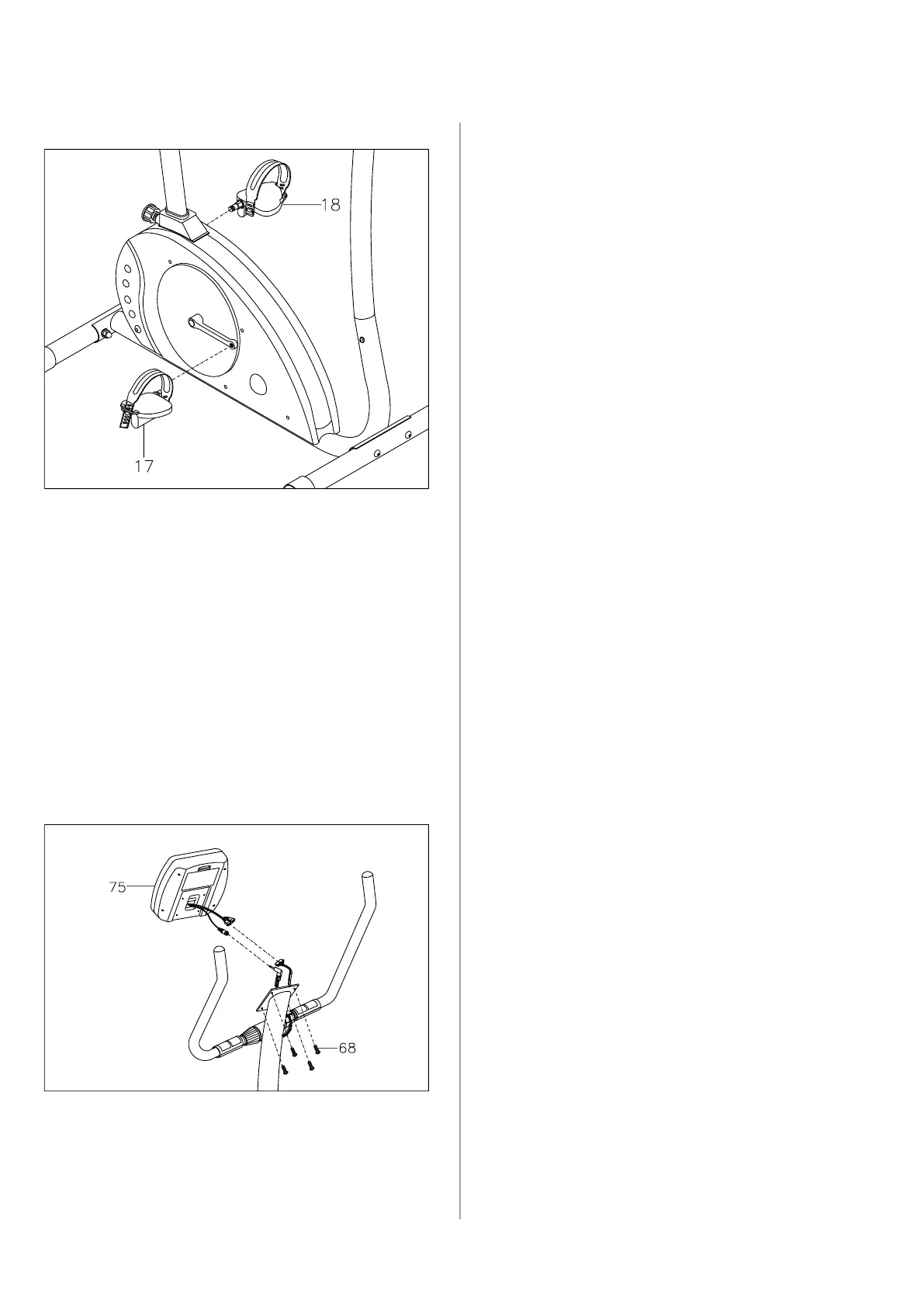 18

17

75

68