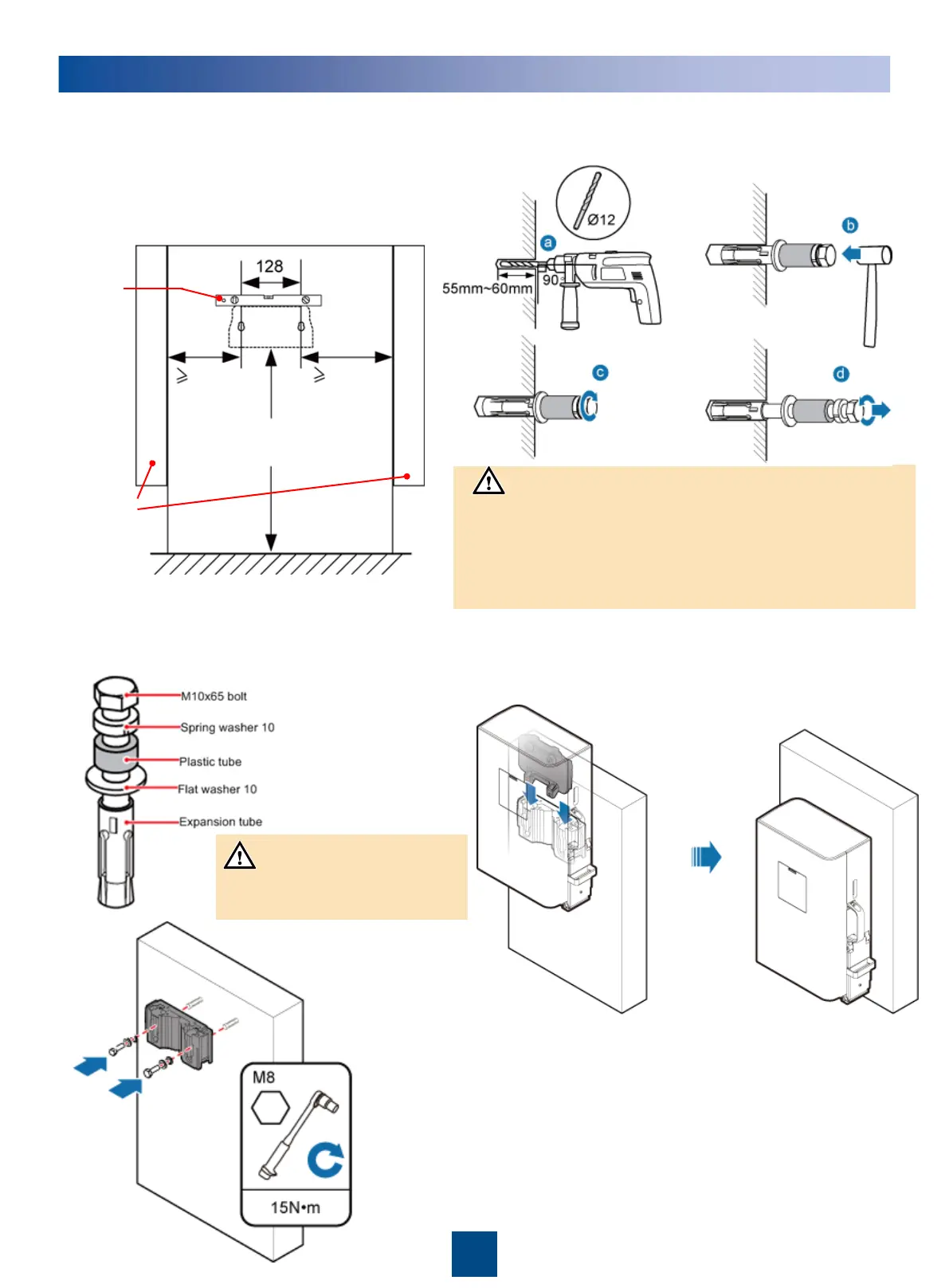 128

≥

≥

Ø12

a

55mm~60mm

90

b

c

d

M10x65 bolt

Spring washer 10

Plastic tube

Flat washer 10

Expansion tube

M8

15N•m