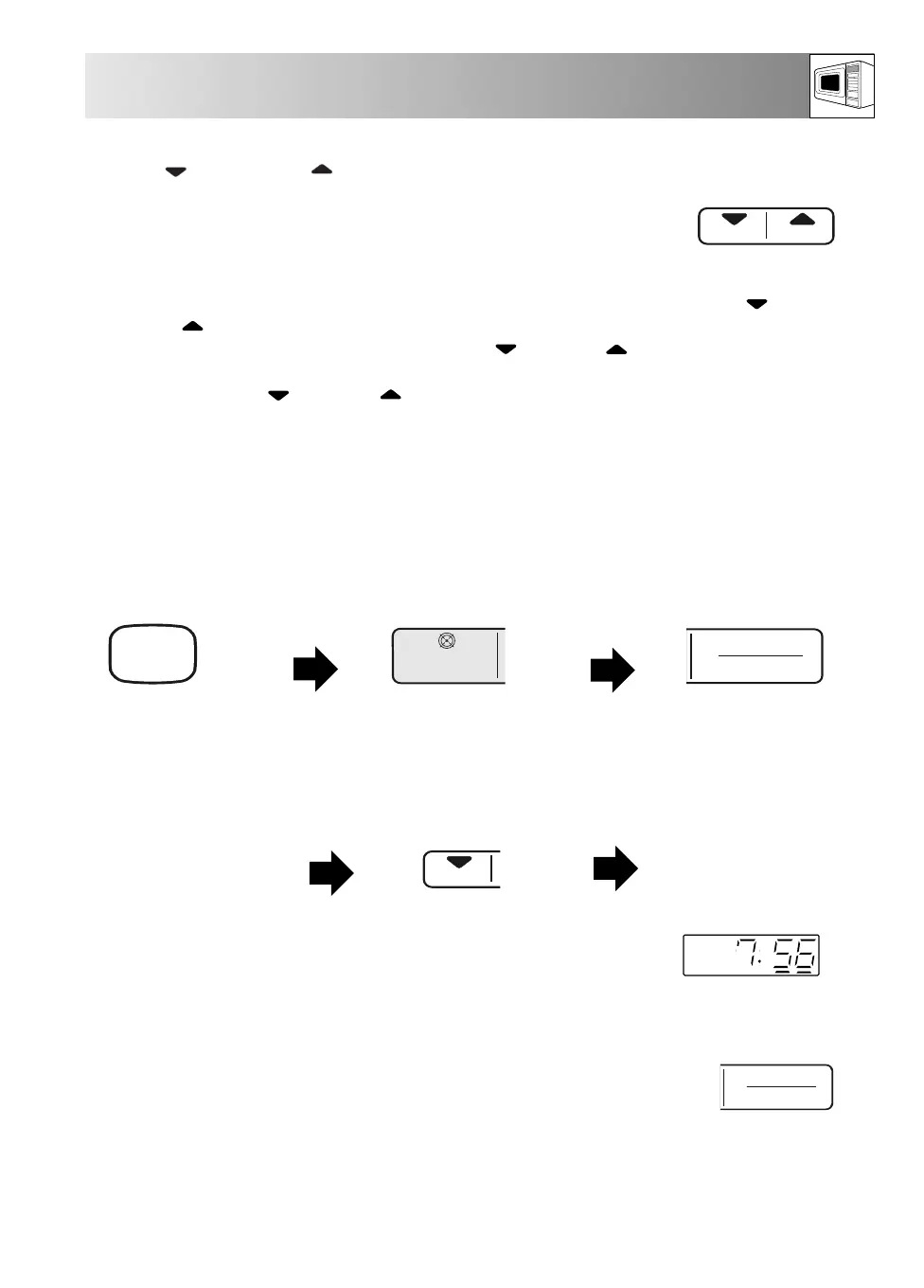 7:56