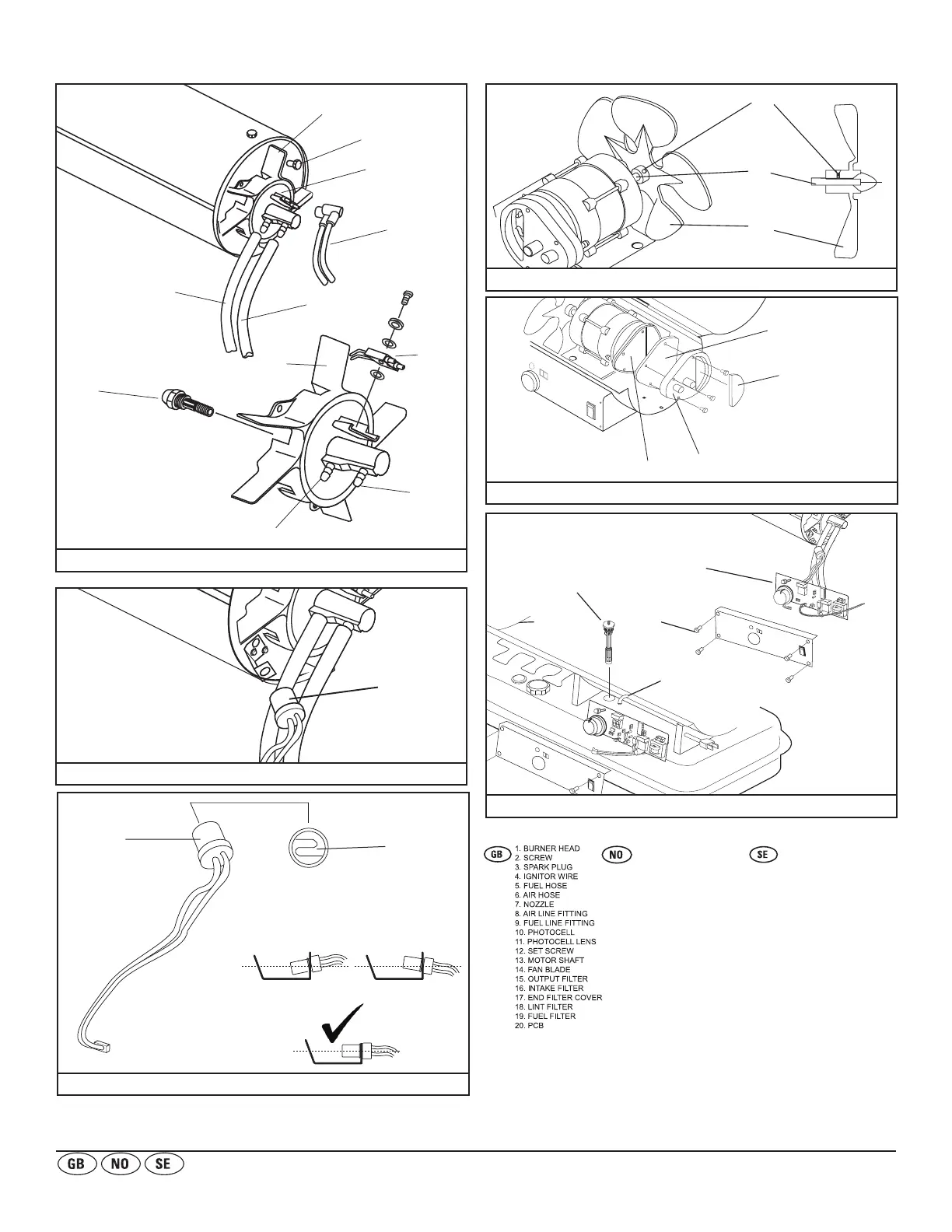 GB
1. BURNER HEAD
2. SCREW
3. SPARK PLUG
4. IGNITOR WIRE
5. FUEL HOSE
6. AIR HOSE
7. NOZZLE
8. AIR LINE FITTING
9. FUEL LINE FITTING
10. PHOTOCELL
11. PHOTOCELL LENS
12. SET SCREW
13. MOTOR SHAFT
14. FAN BLADE
15. OUTPUT FILTER
16. INTAKE FILTER
17. END FILTER COVER
18. LINT FILTER
19. FUEL FILTER
20. PCB

NO

SE

GB NO SE