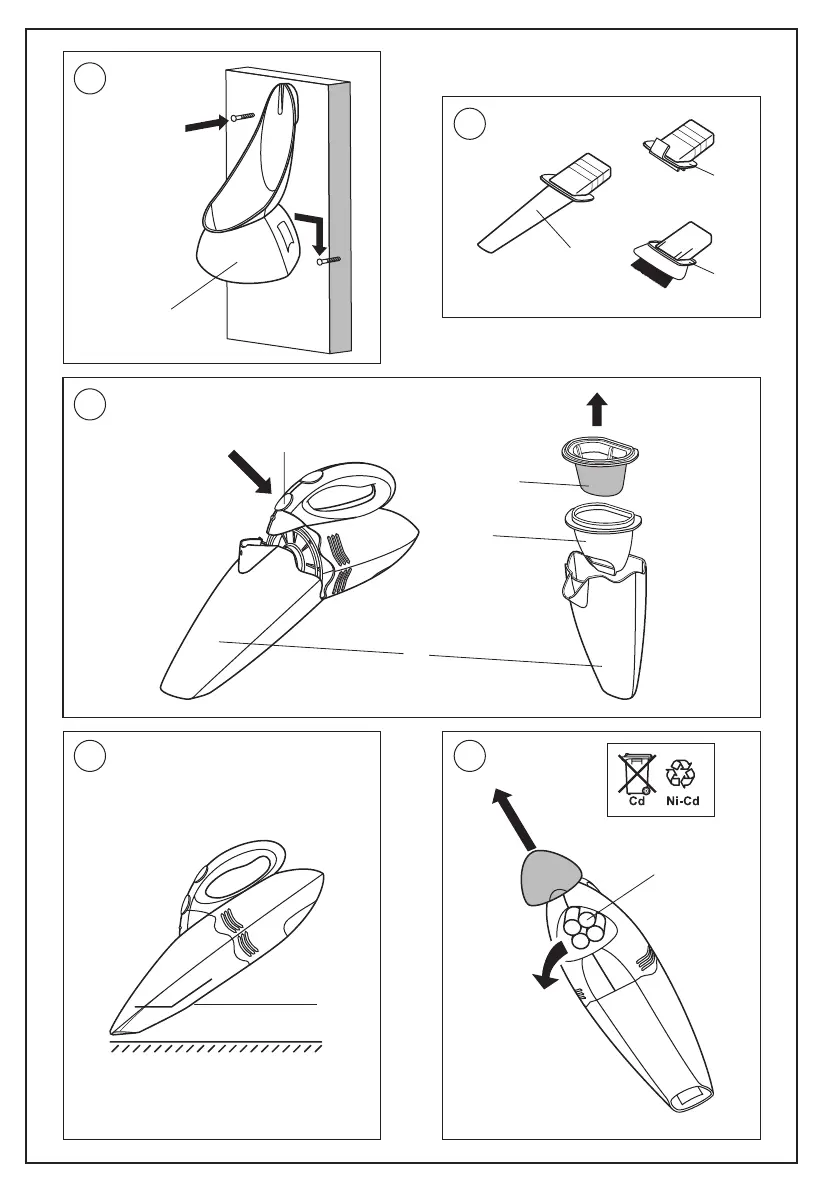 Cd
Ni-Cd