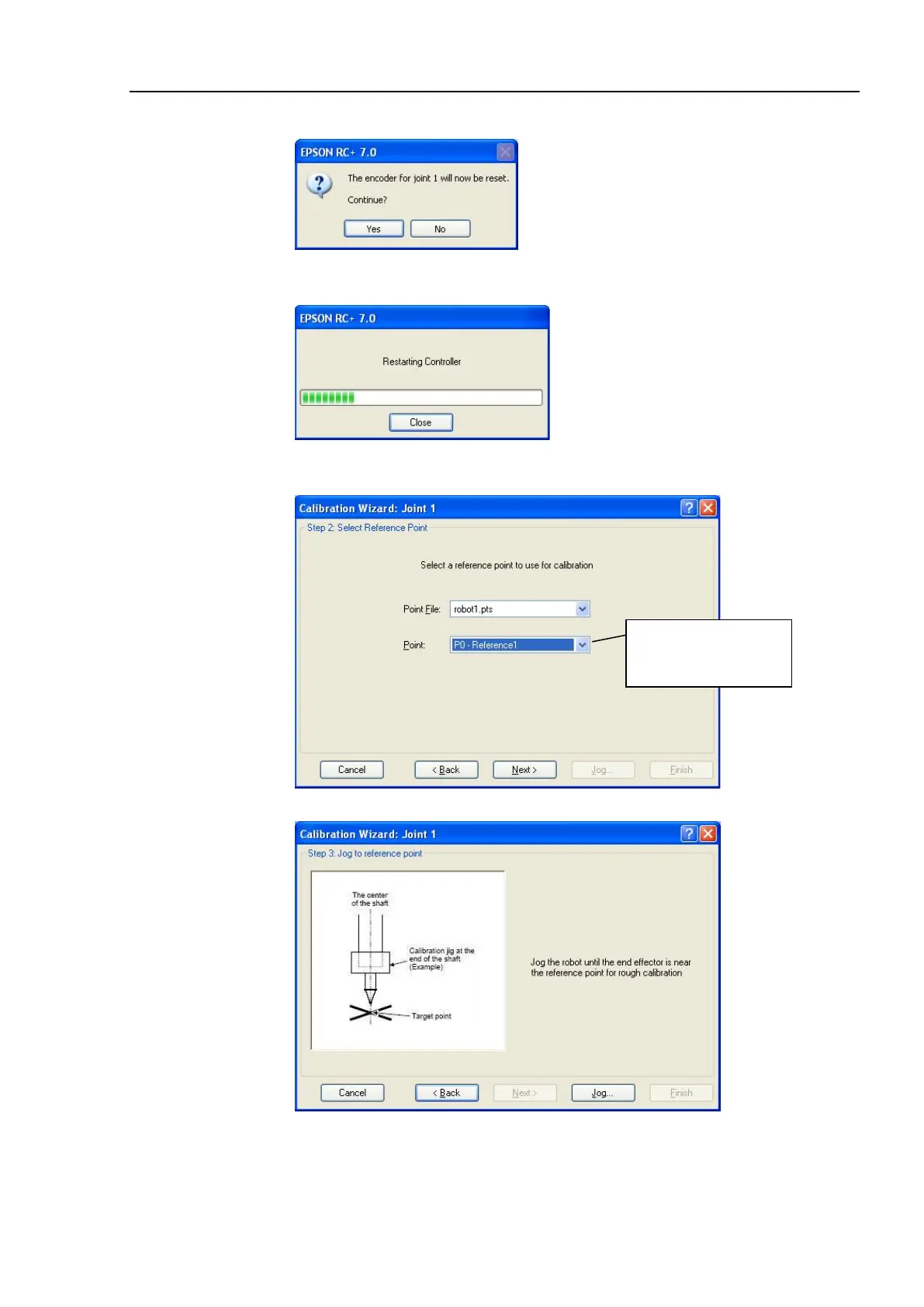 EPSON RC+ 7.0

The encoder for joint 1 will now be reset.

Continue?

Yes No

EPSON RC+ 7.0

Restarting Controller

Close

Calibration Wizard: Joint 1

Step 2: Select Reference Point

Select a reference point to use for calibration

Point File: robot1.pts

Point: P0 - Reference1

Cancel < Back Next > Jog... Finish

Calibration Wizard: Joint 1

Step 3: Jog to reference point

The center of the shaft

Calibration jig at the end of the shaft (Example)

Target point

Jog the robot until the end effector is near the reference point for rough calibration

Cancel < Back Next > Jog... Finish