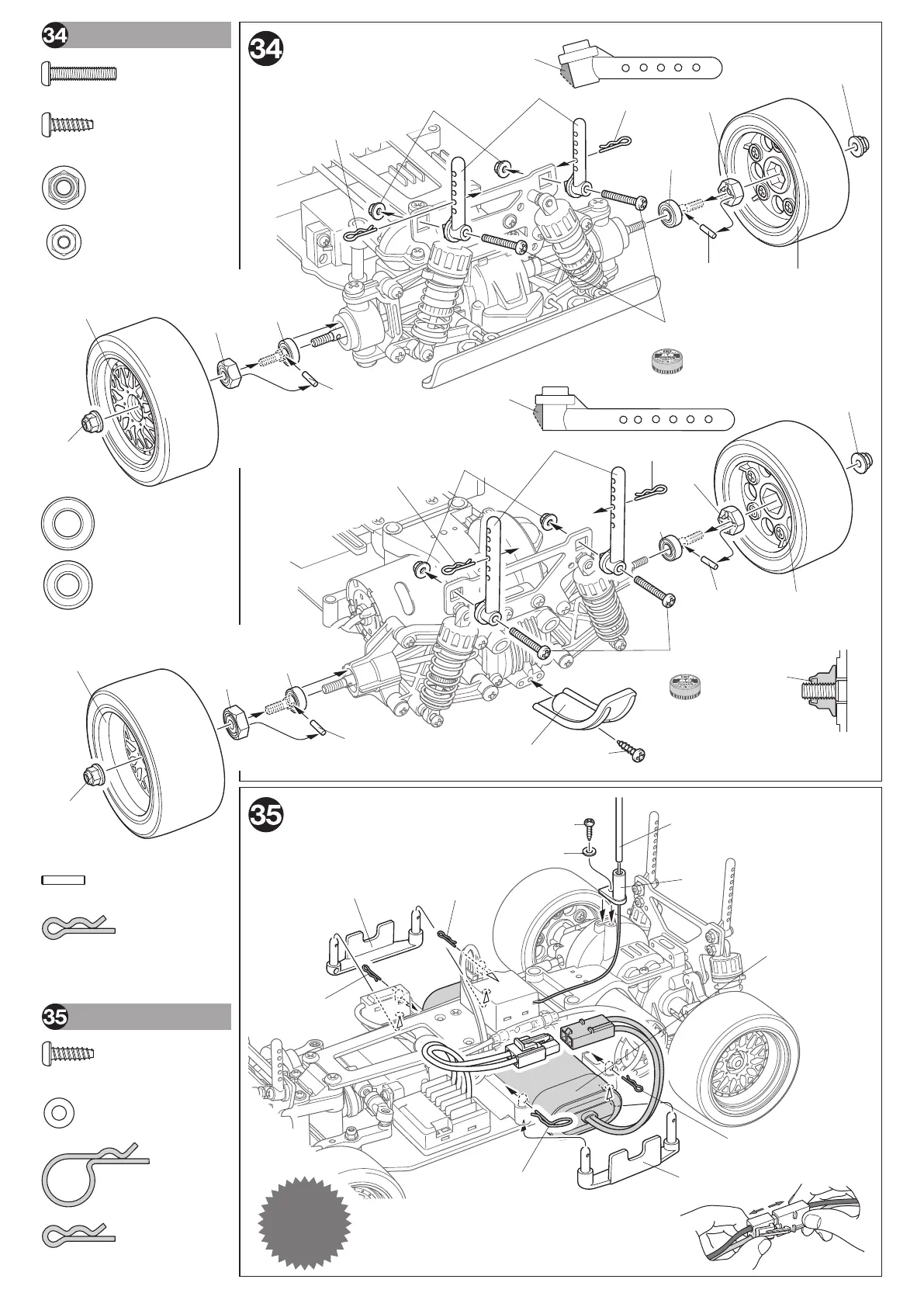 34

34

35

35