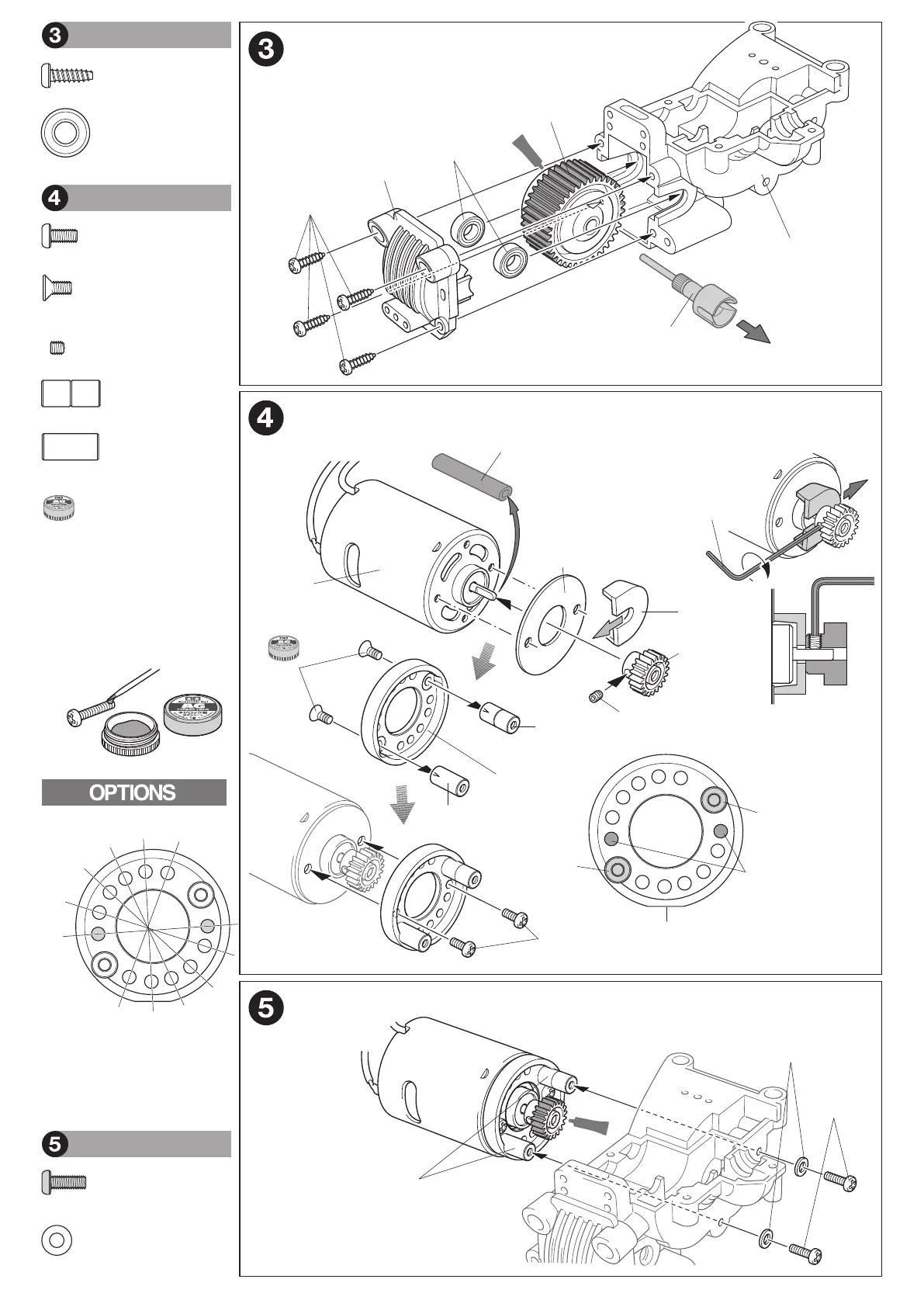 3

4

OPTIONS

5

3

4

5