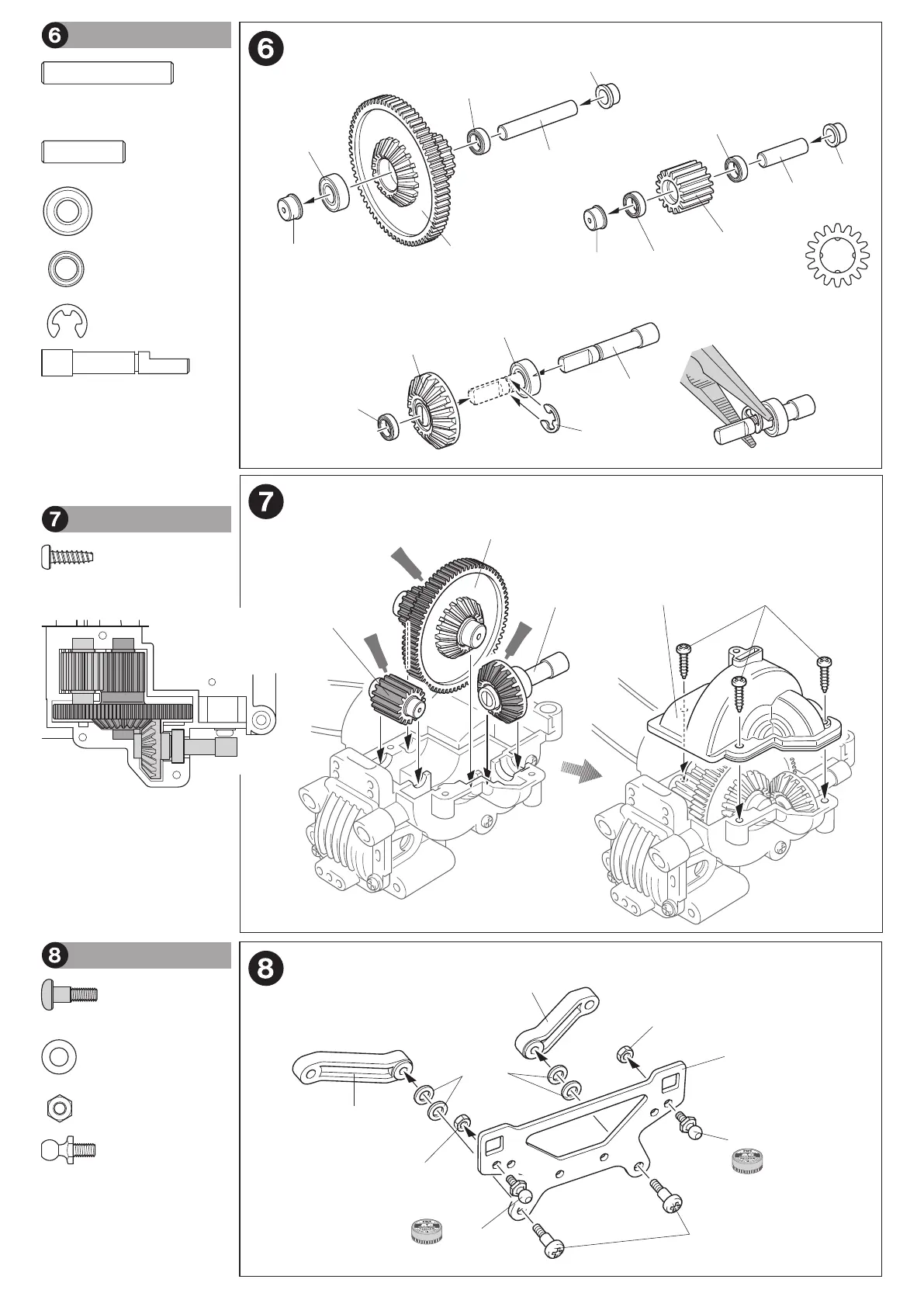 6

6

7

7

8

8