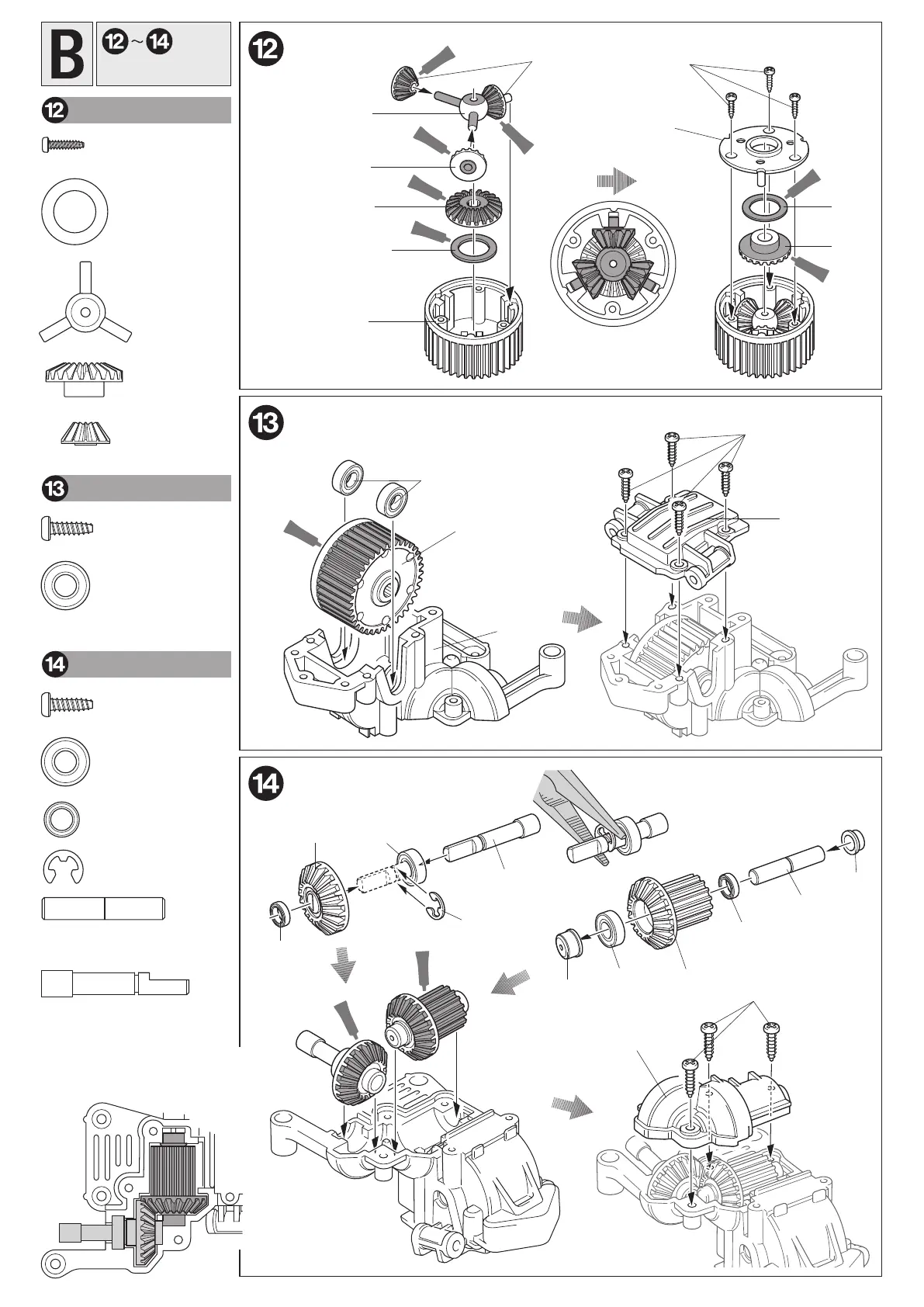 B

⑫~⑭

⑫

⑬

⑭

⑫

⑬

⑭