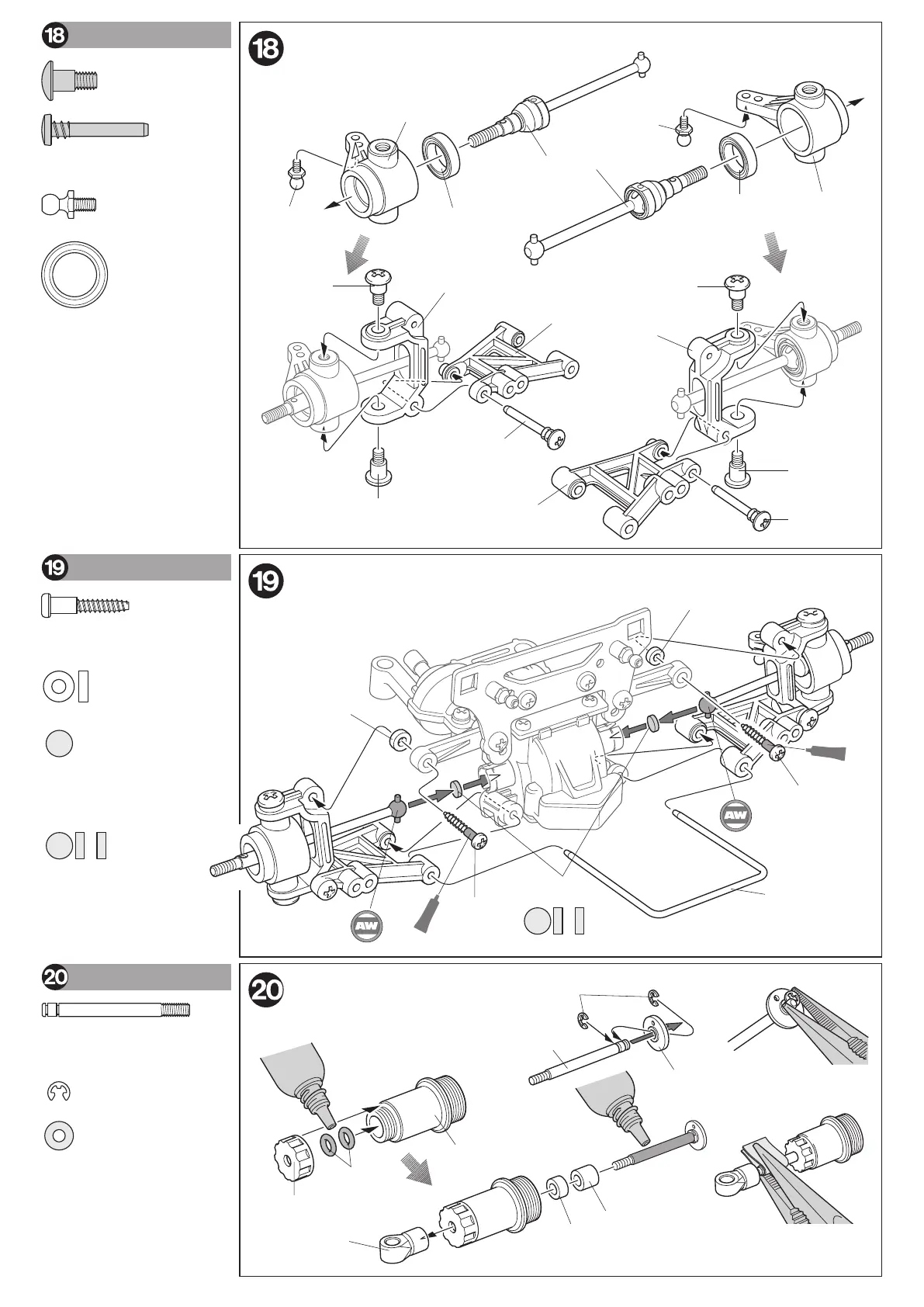 18

18

19

19

AW

AW

20

20