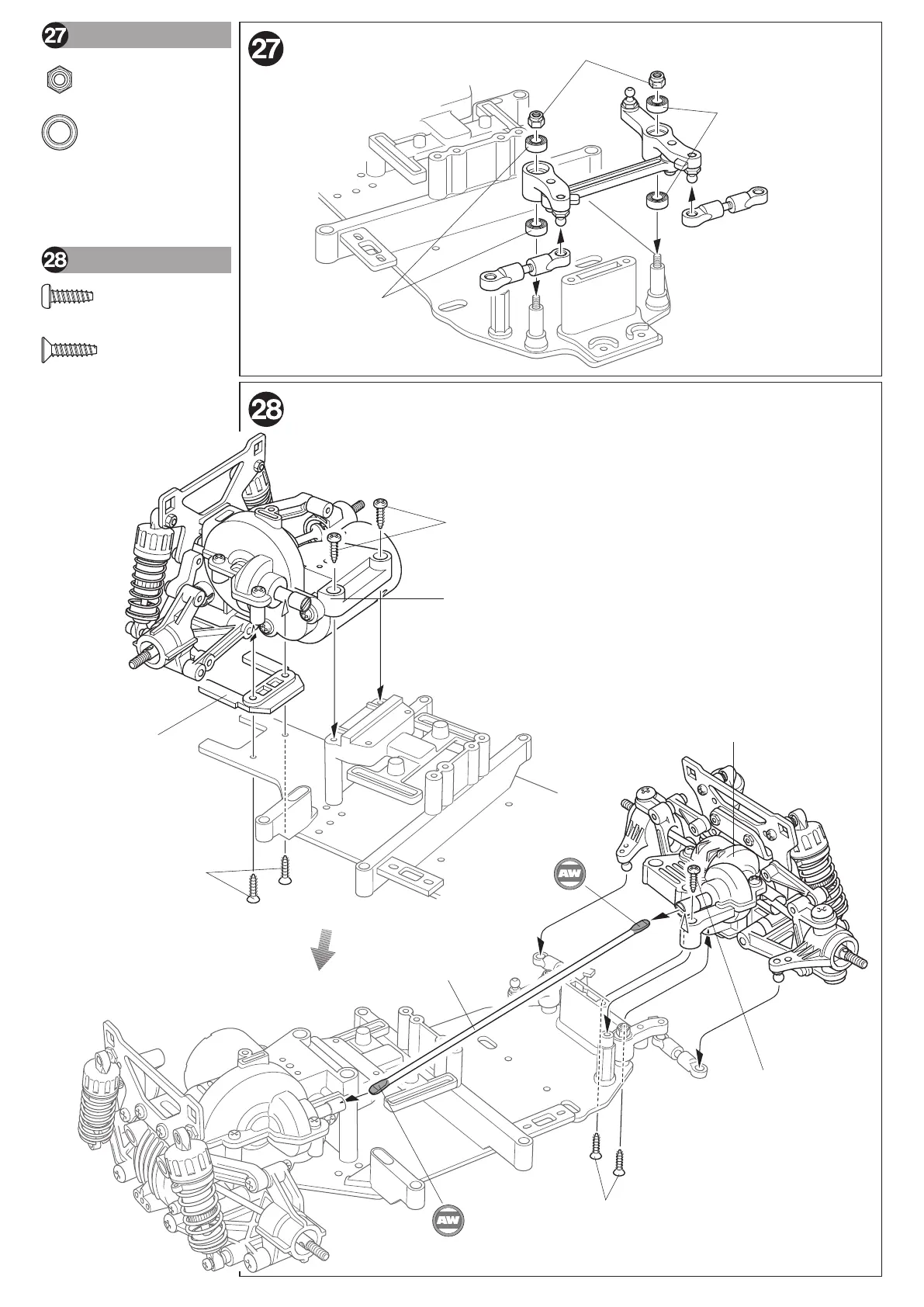 27

28

27

28

AW

AW