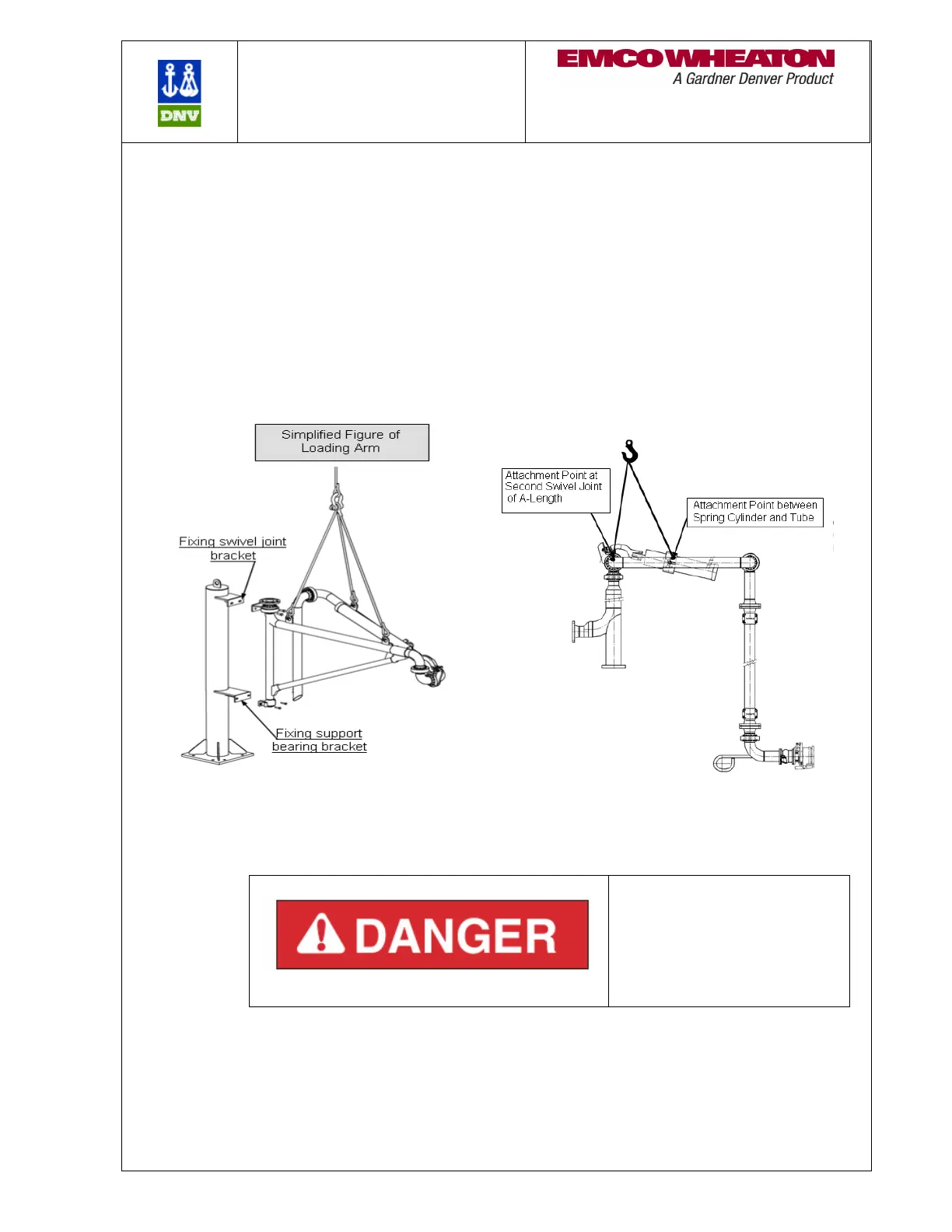 DNV

EMCO WHEATON
A Gardner Denver Product

Simplified Figure of Loading Arm

Fixing swivel joint bracket

Fixing support bearing bracket

Attachment Point at Second Swivel Joint of A-Length

Attachment Point between Spring Cylinder and Tube

DANGER