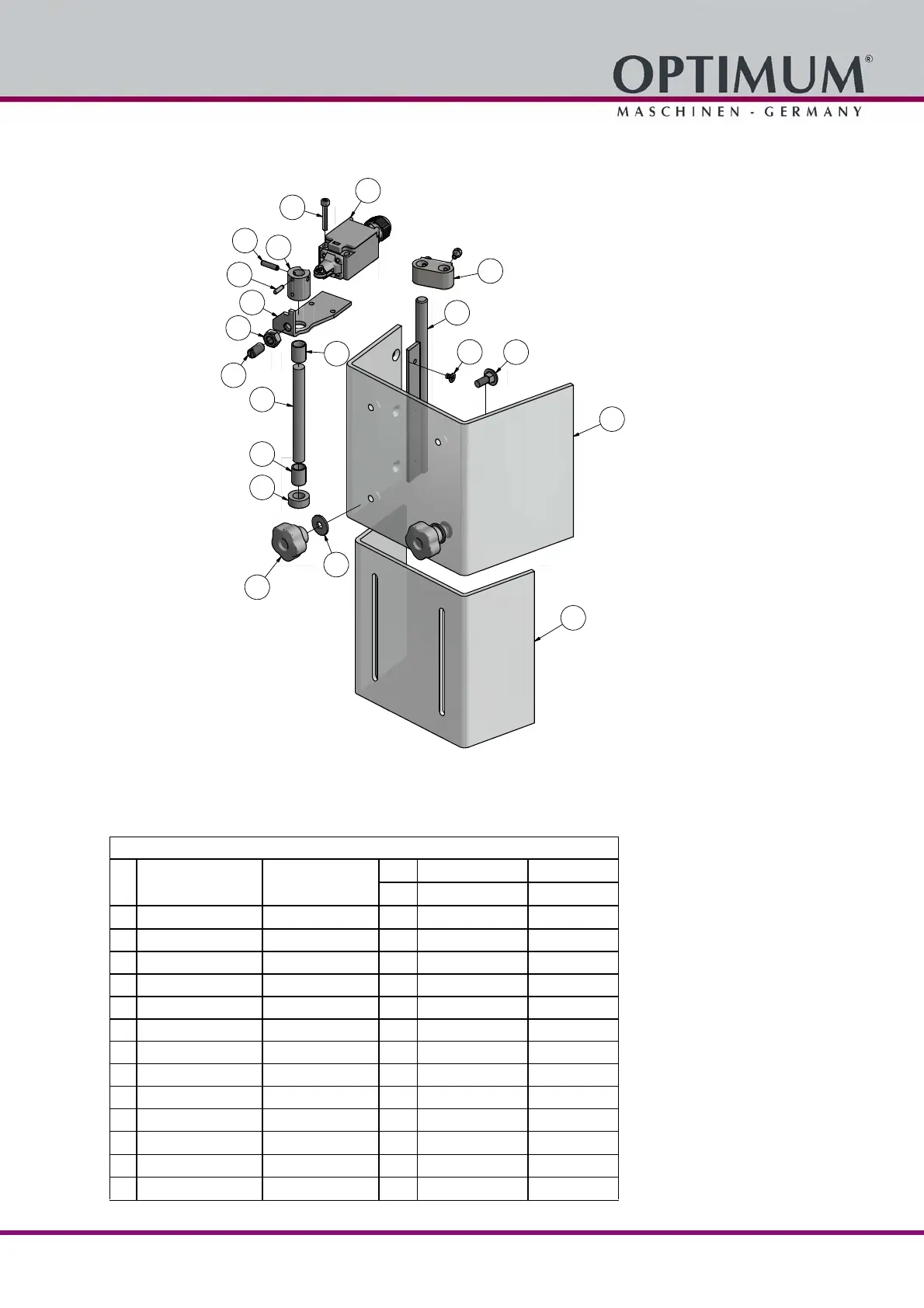 OPTIMUM®
MASCHINEN - GERMANY