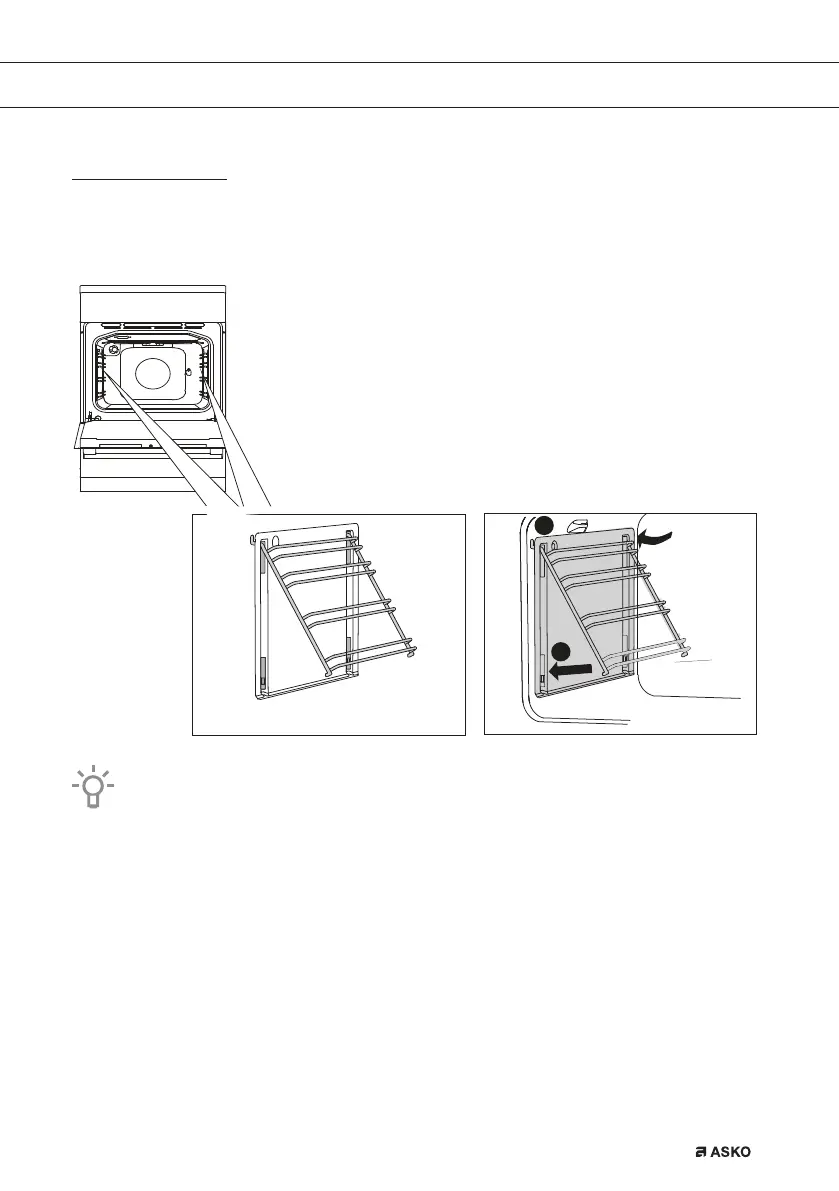 ASKO