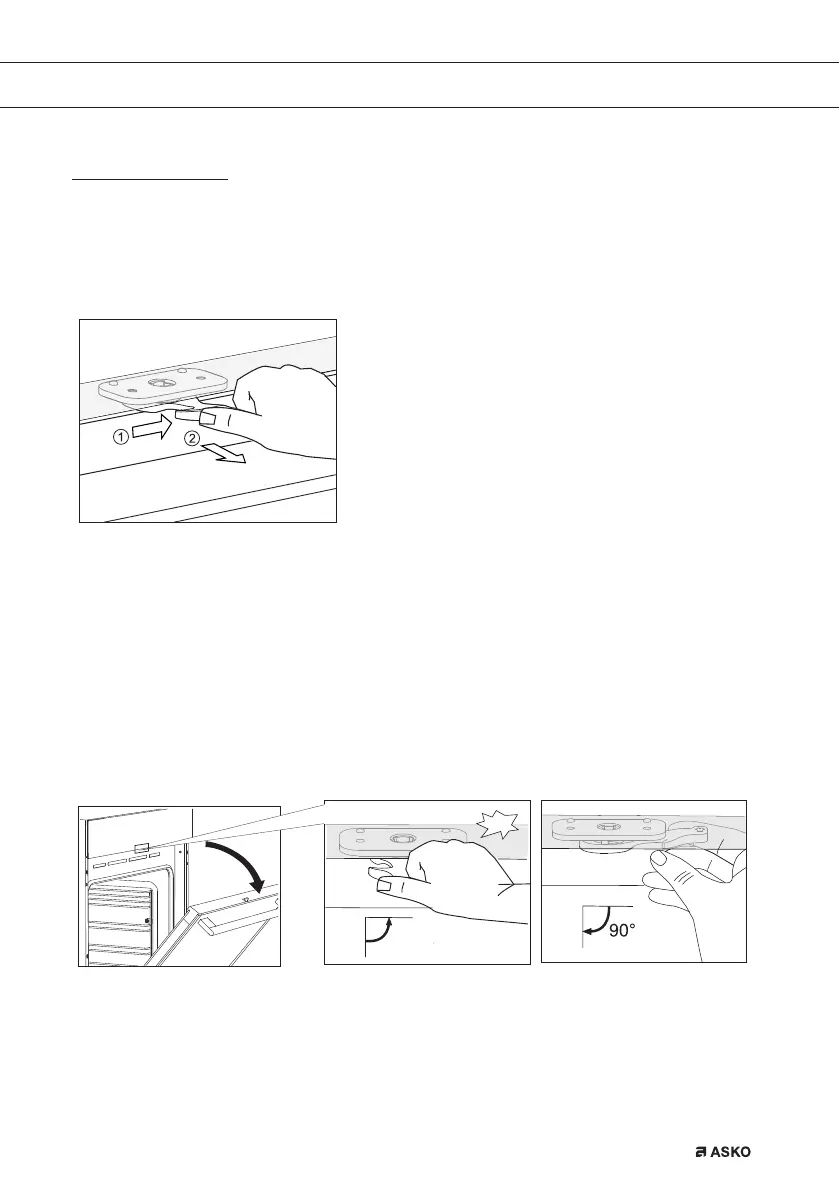 1

2

90°

ASKO