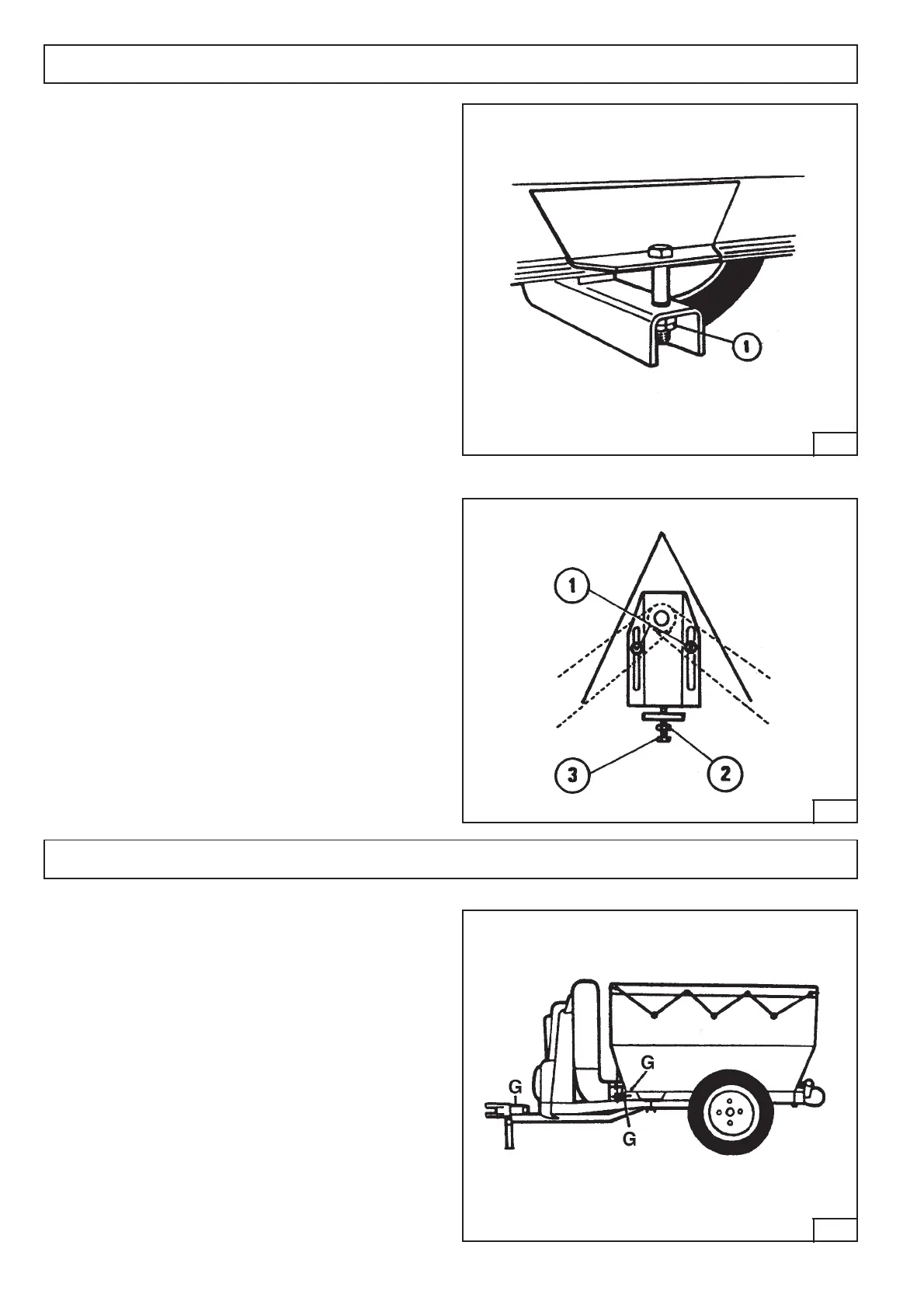 1

1

3

2

G

G

G