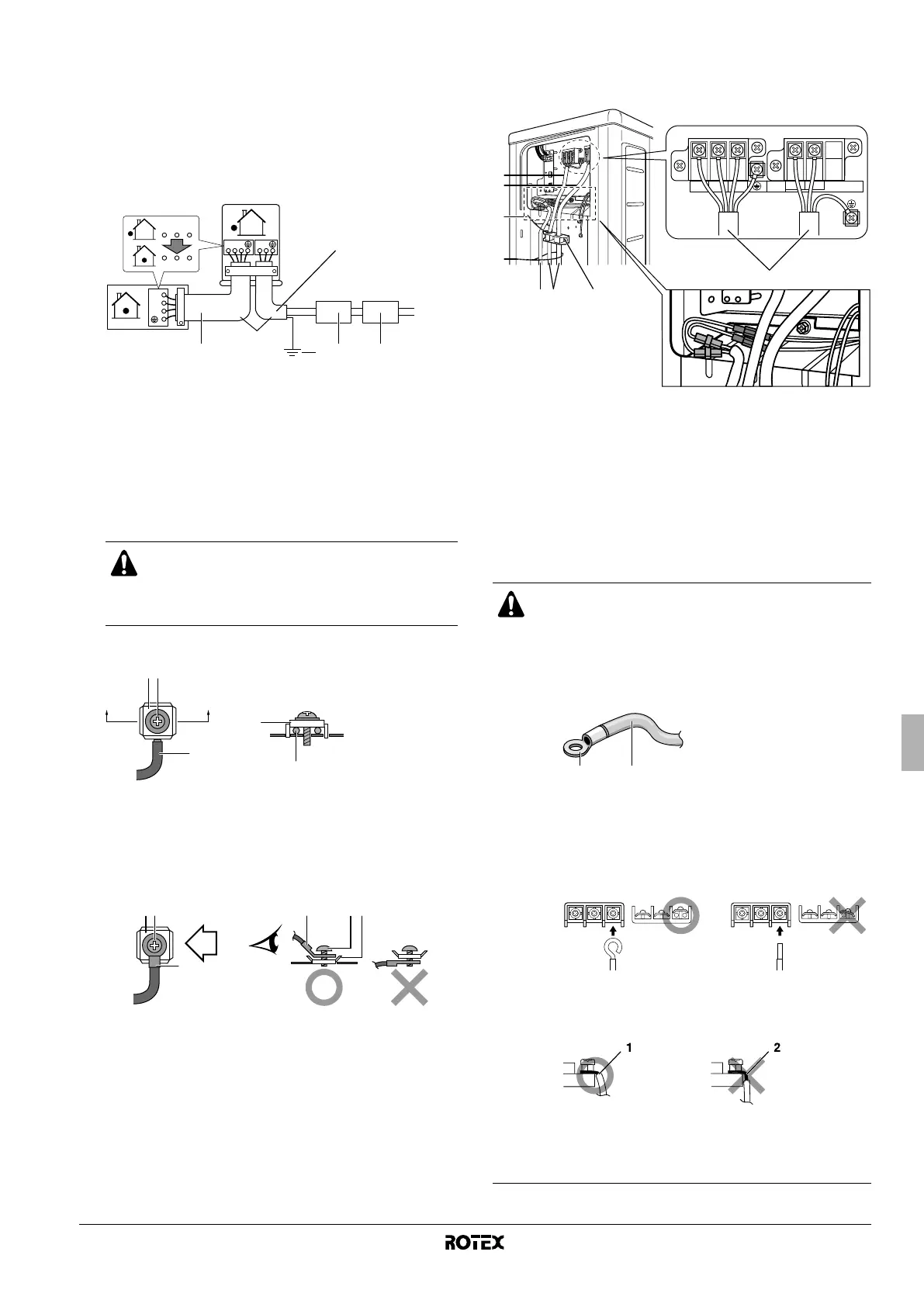 1

2

ROTEX