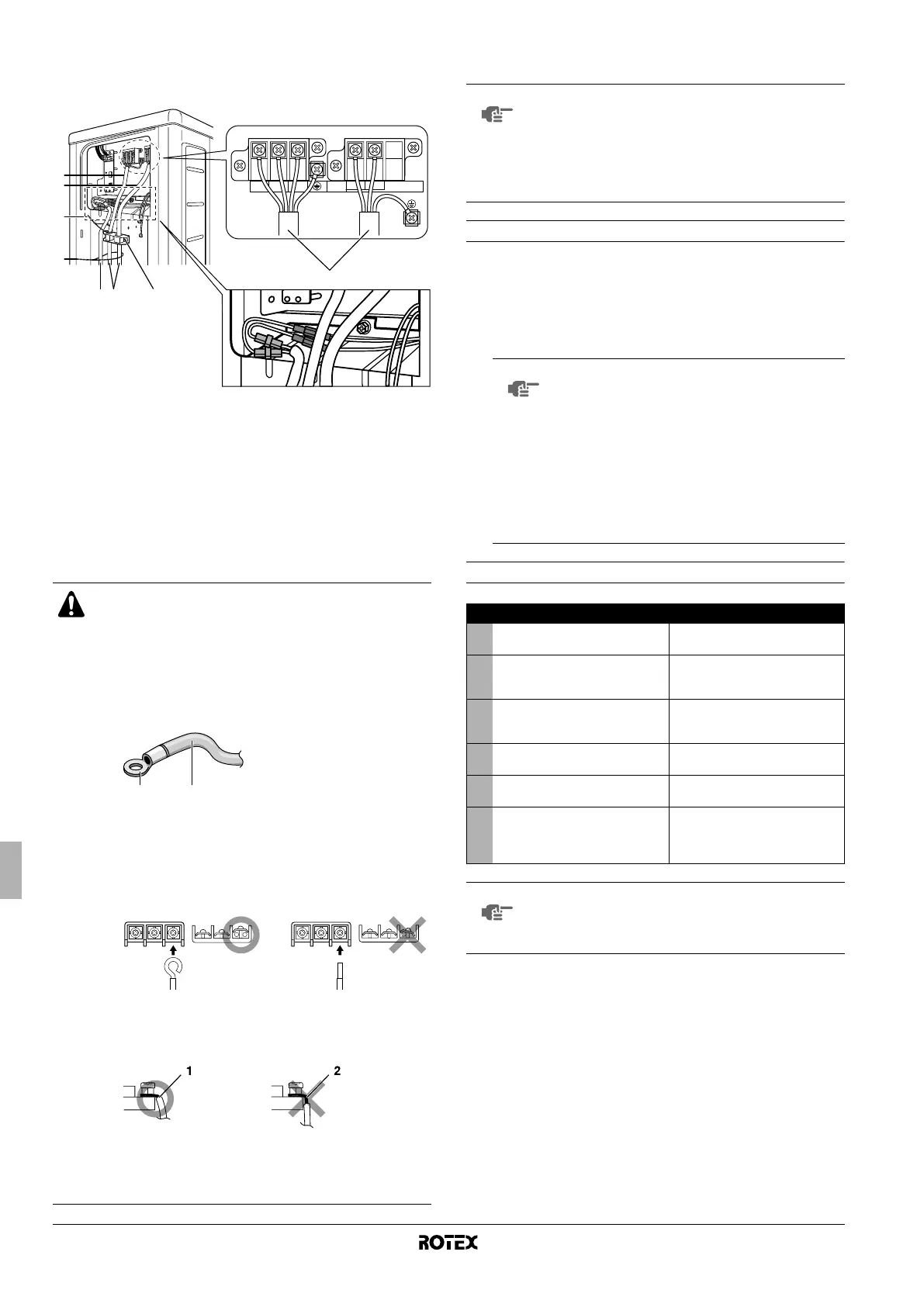 1

2

ROTEX