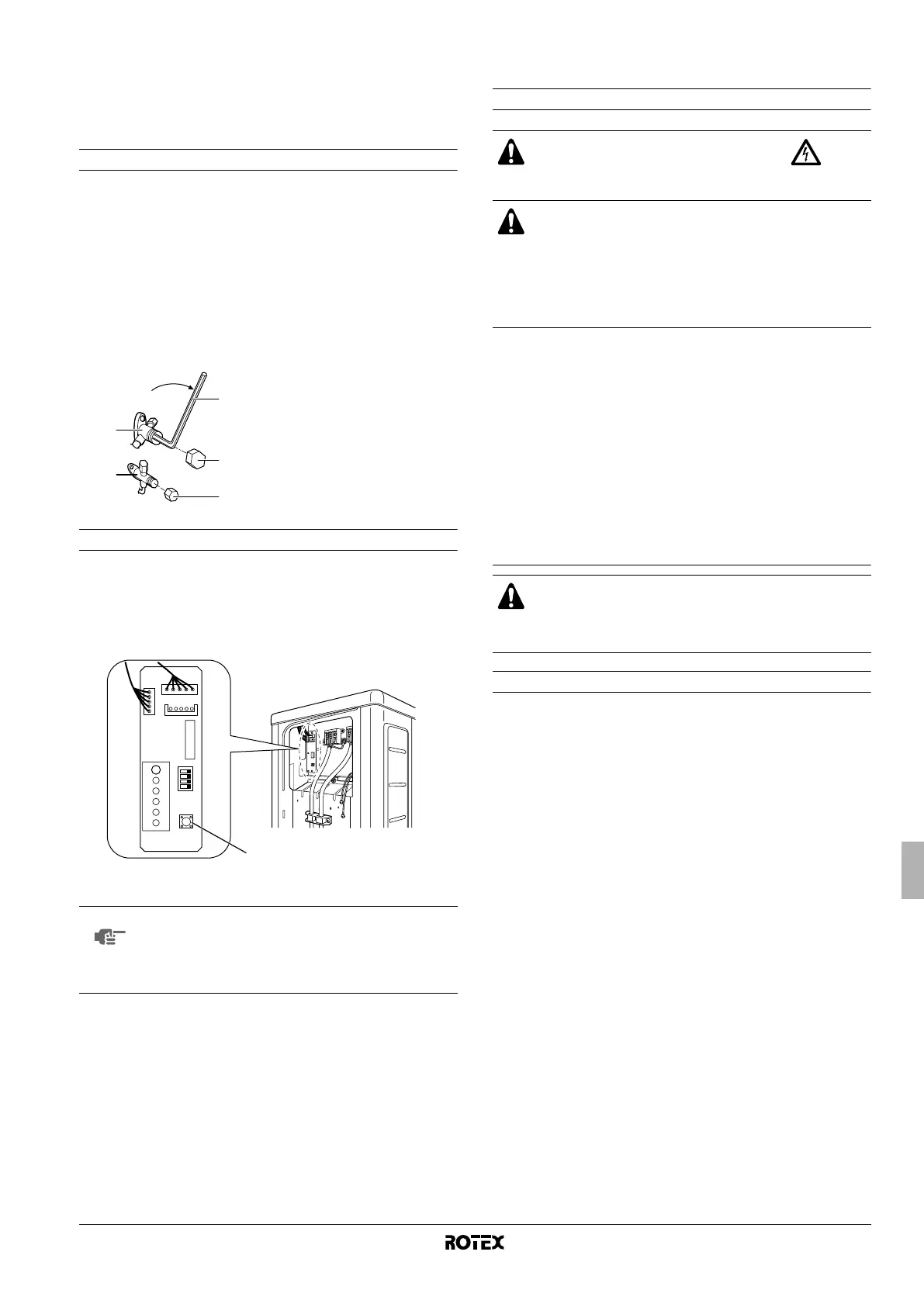 ROTEX