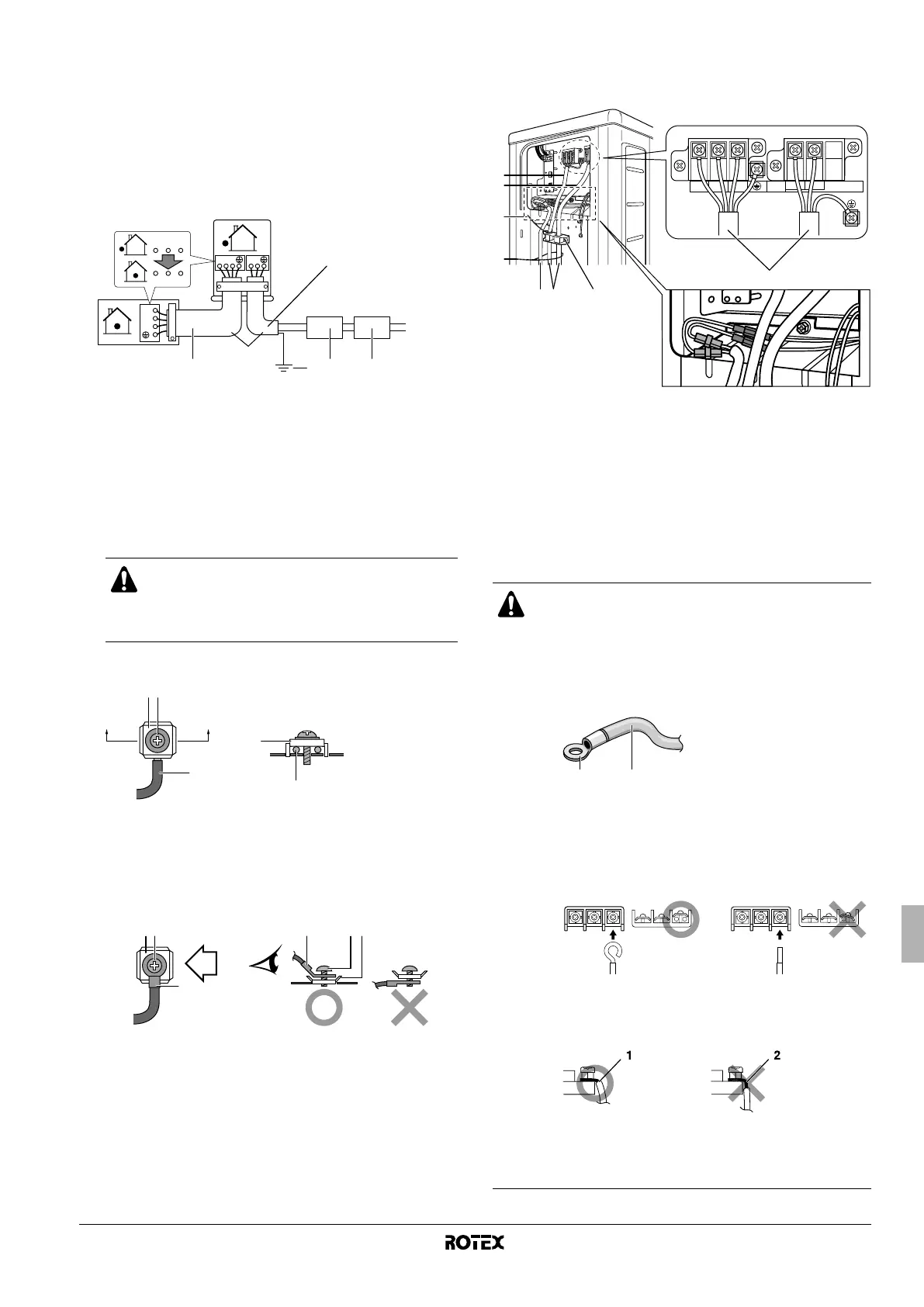 1

2

ROTEX