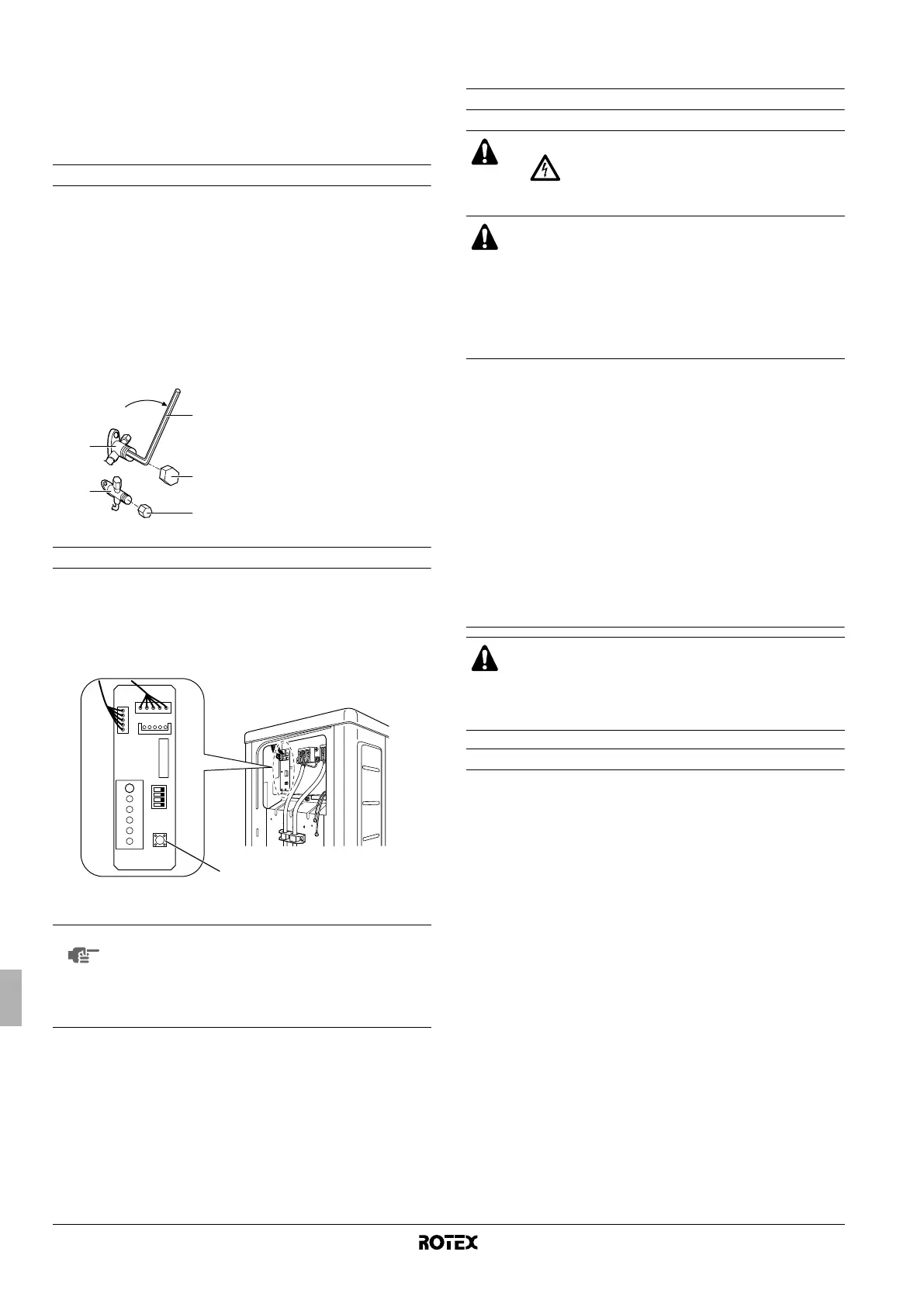 ROTEX