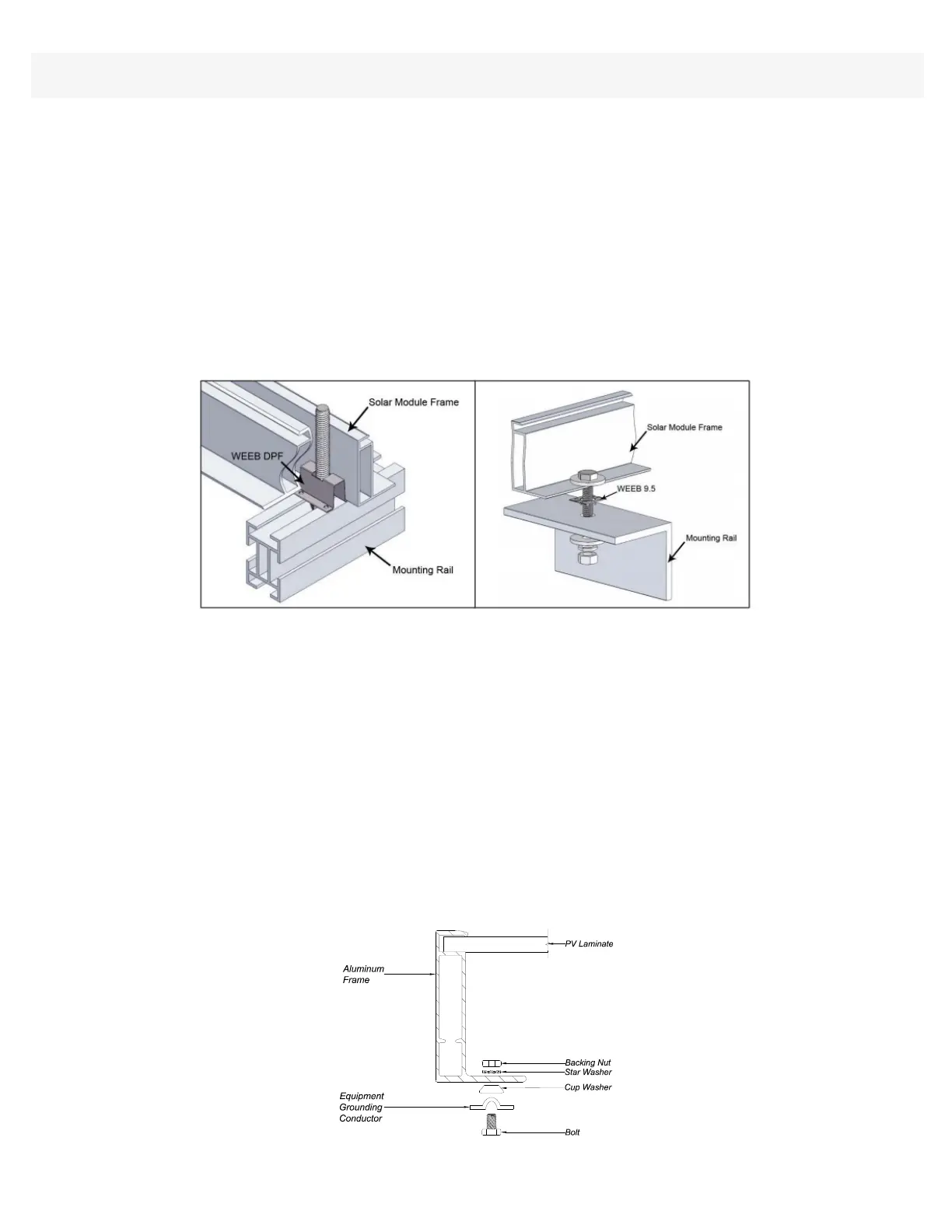 Solar Module Frame

WEEB DPF

Mounting Rail

Solar Module Frame

WEEB 9.5

Mounting Rail

PV Laminate

Aluminum Frame

Backing Nut

Star Washer

Cup Washer

Equipment Grounding Conductor

Bolt