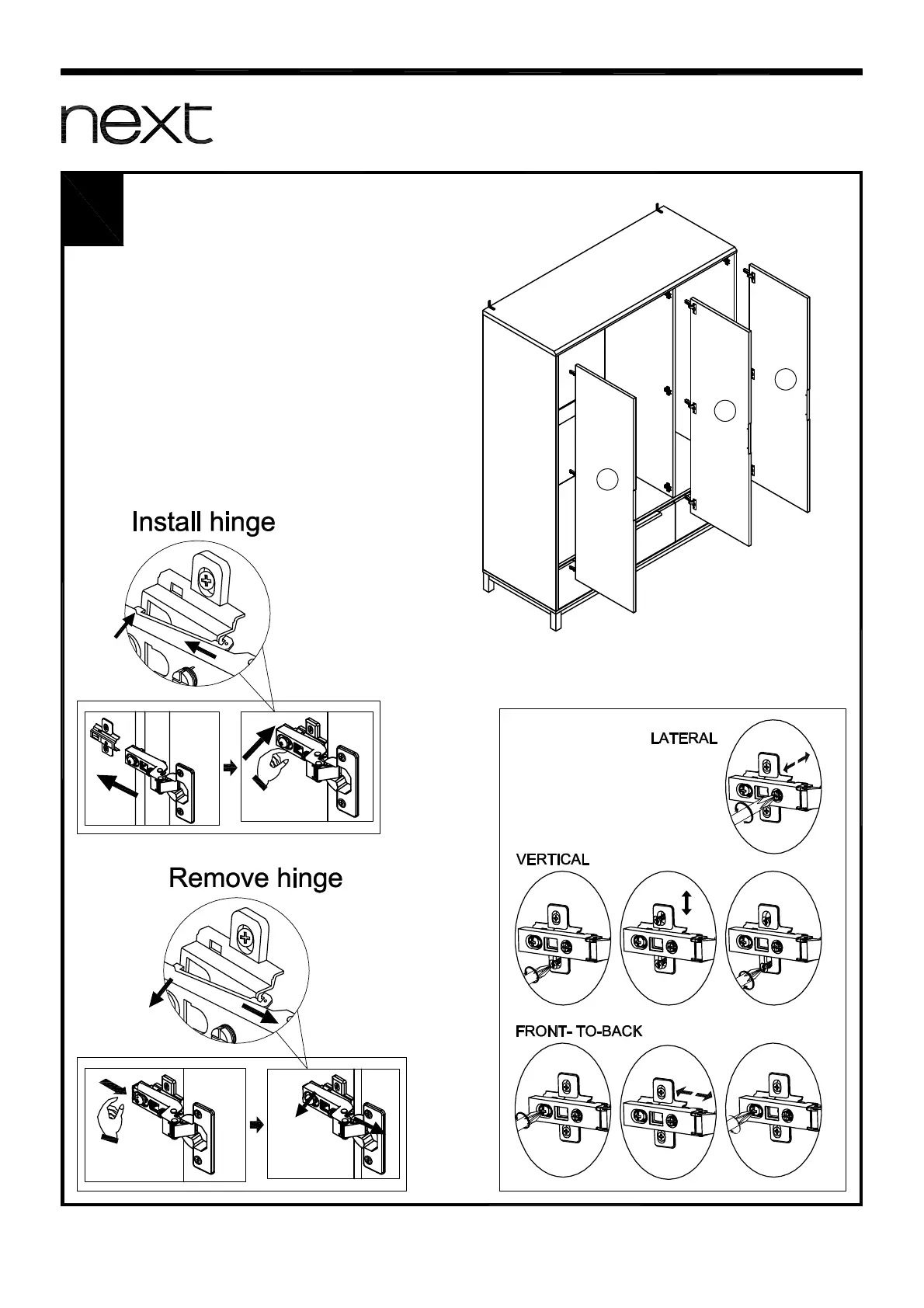 next

Install hinge

Remove hinge

LATERAL

VERTICAL

FRONT- TO-BACK