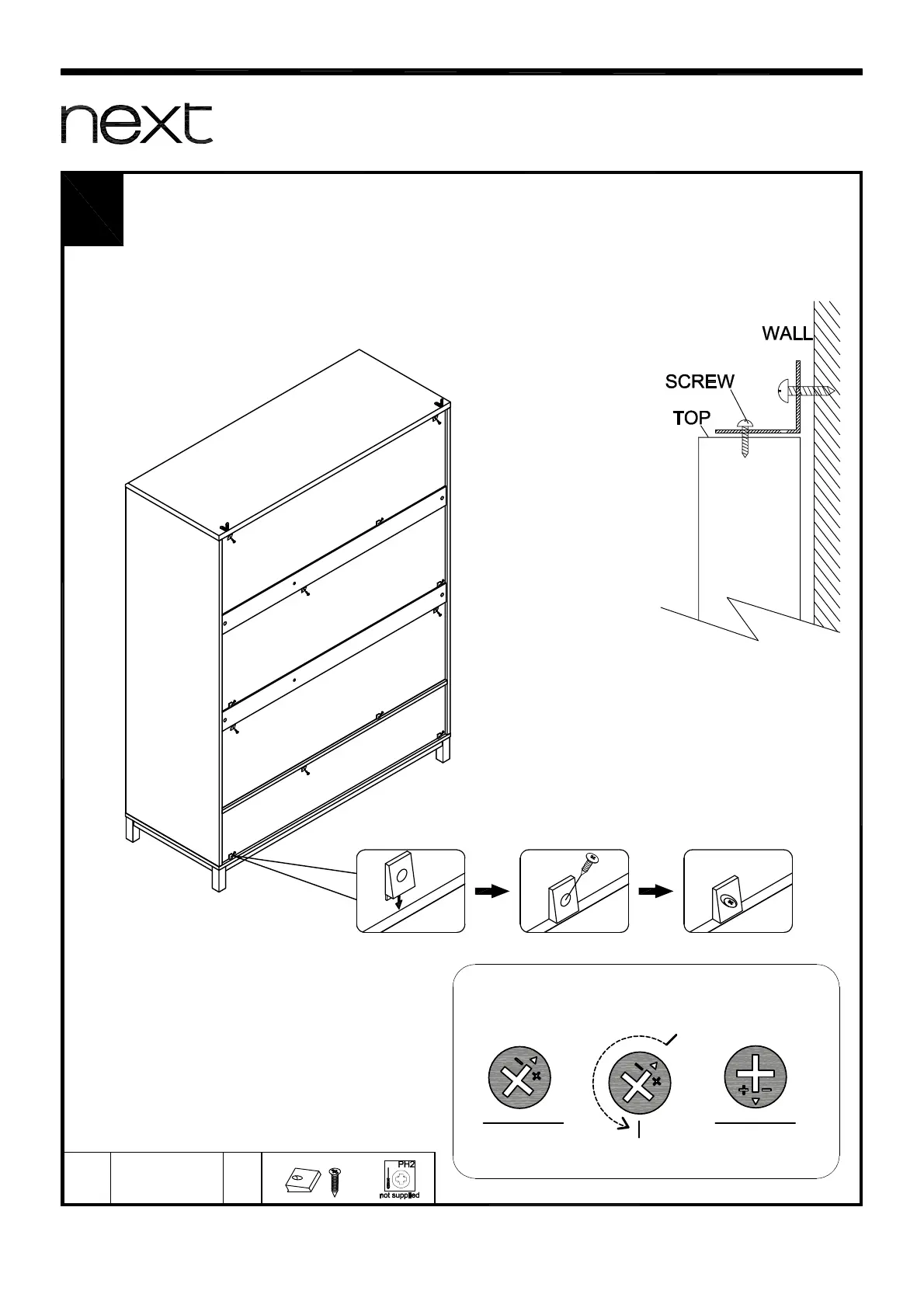 next

WALL

SCREW

TOP

PH2

not supplied