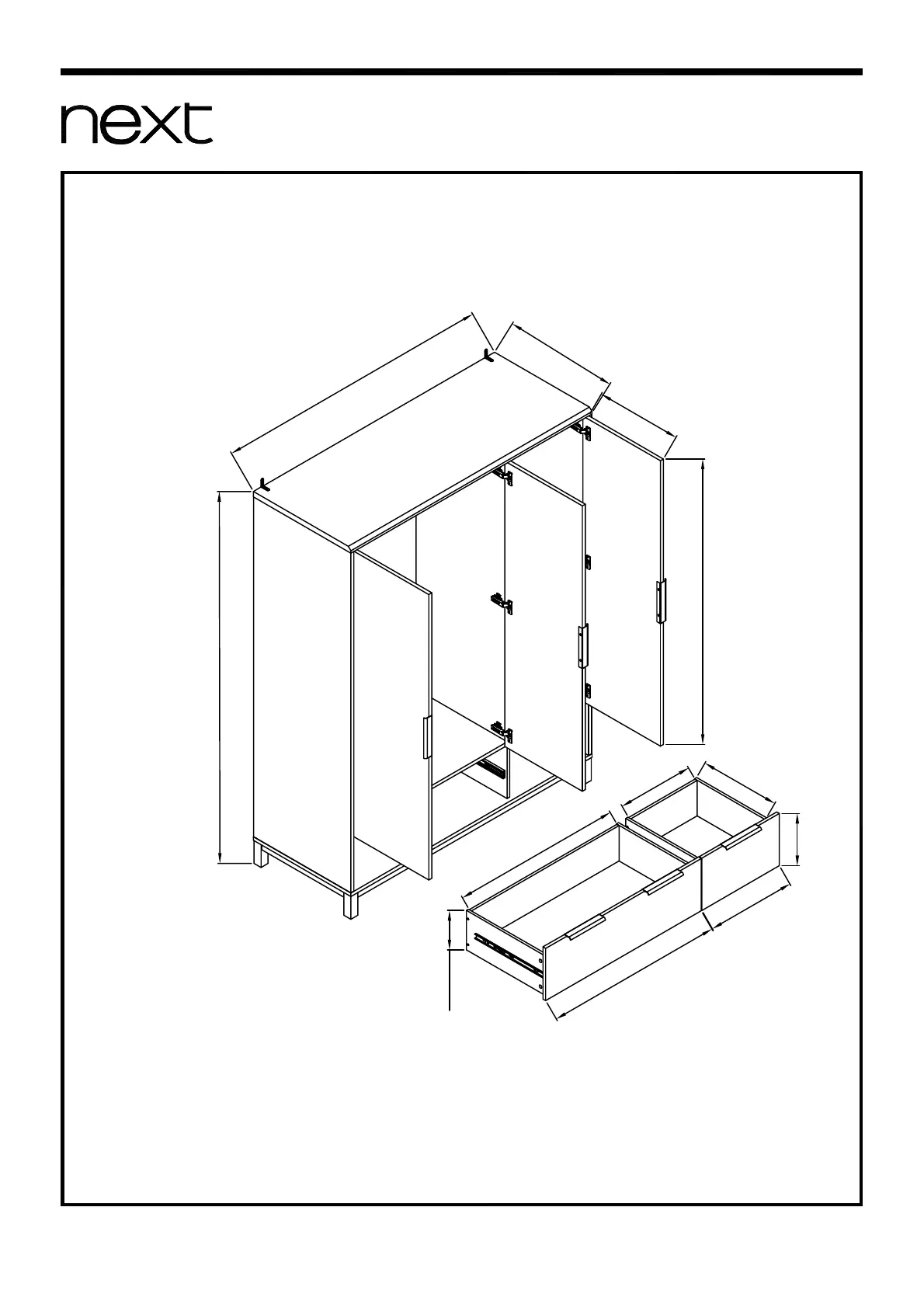 next