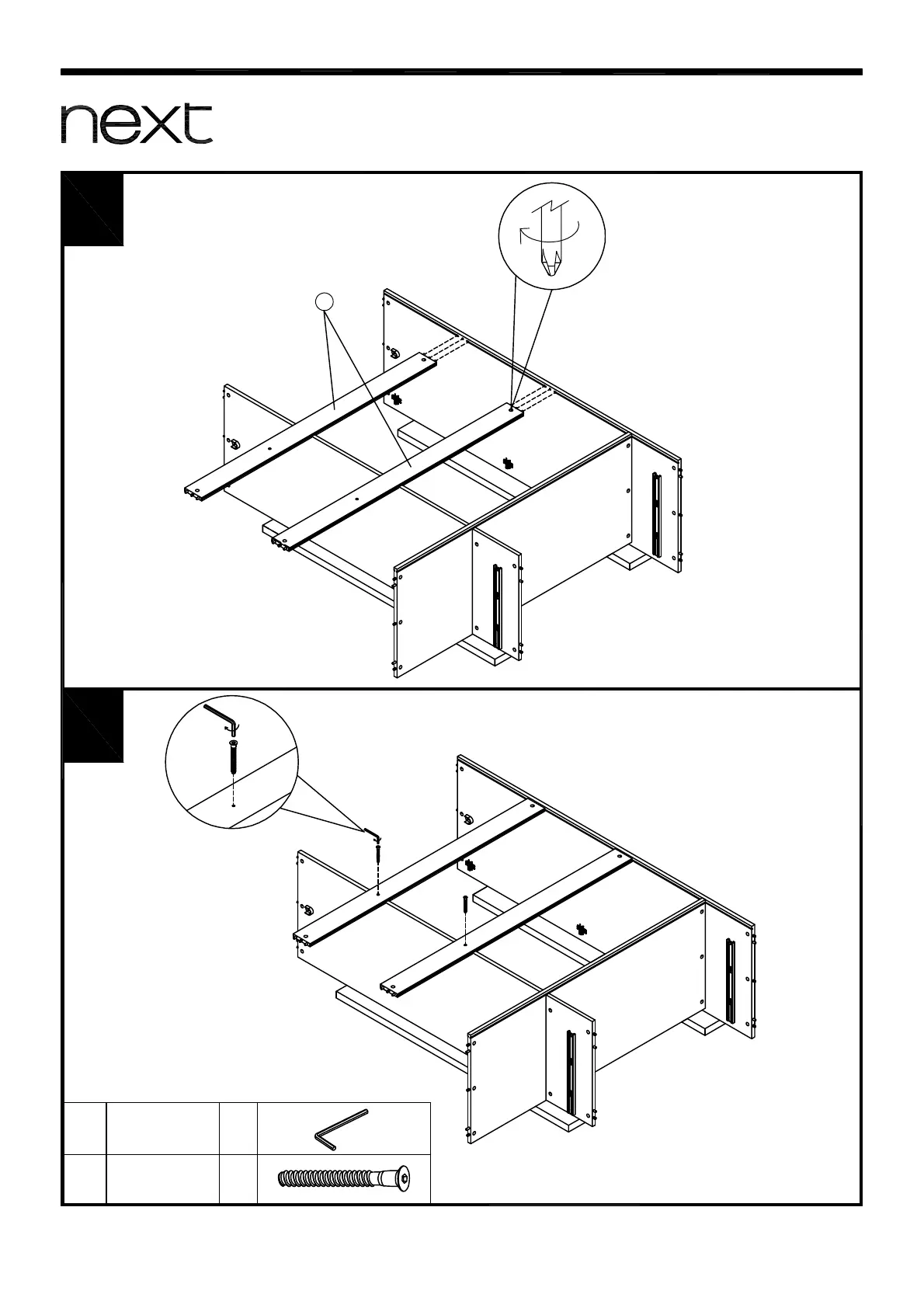 next