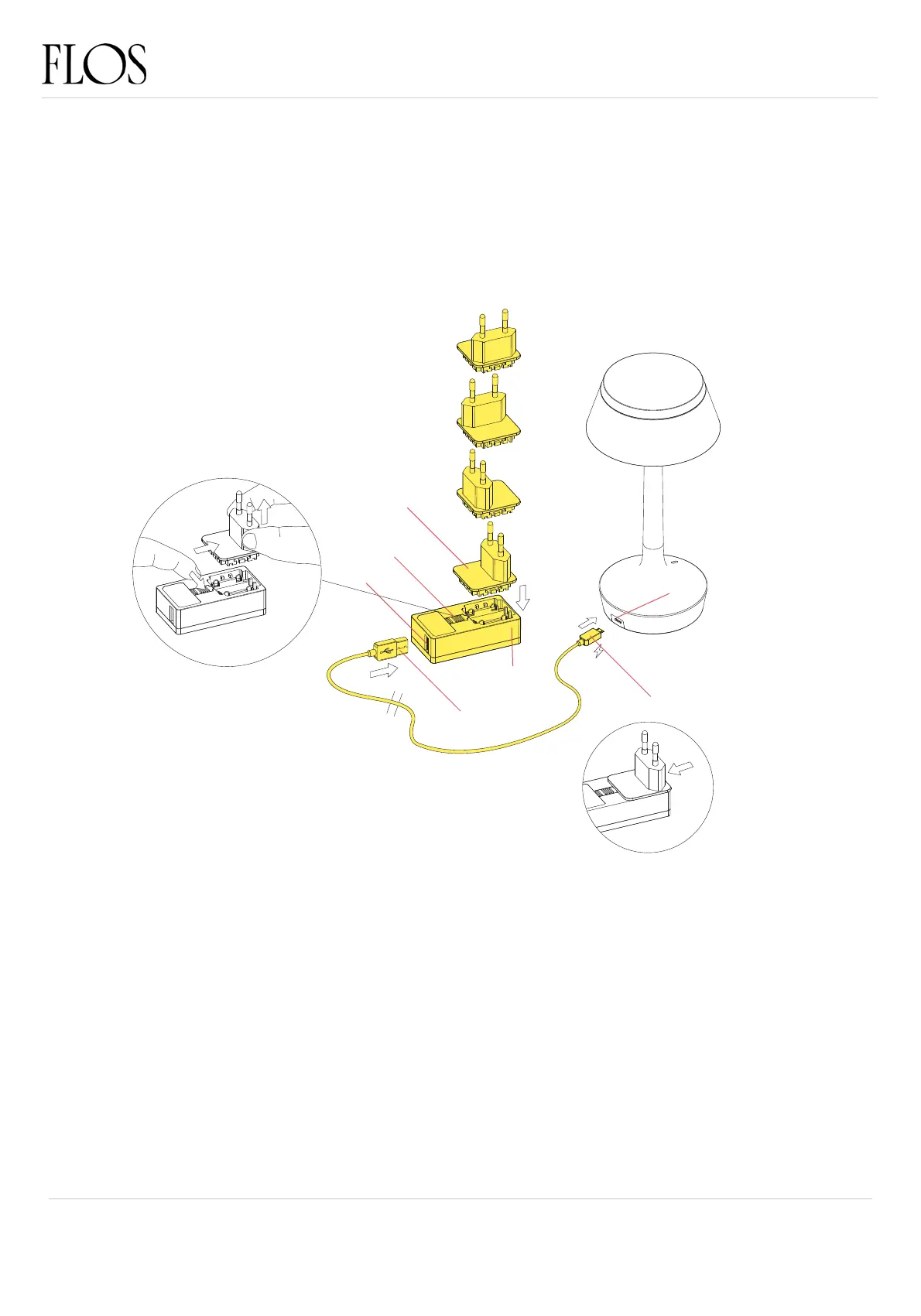 FLOS