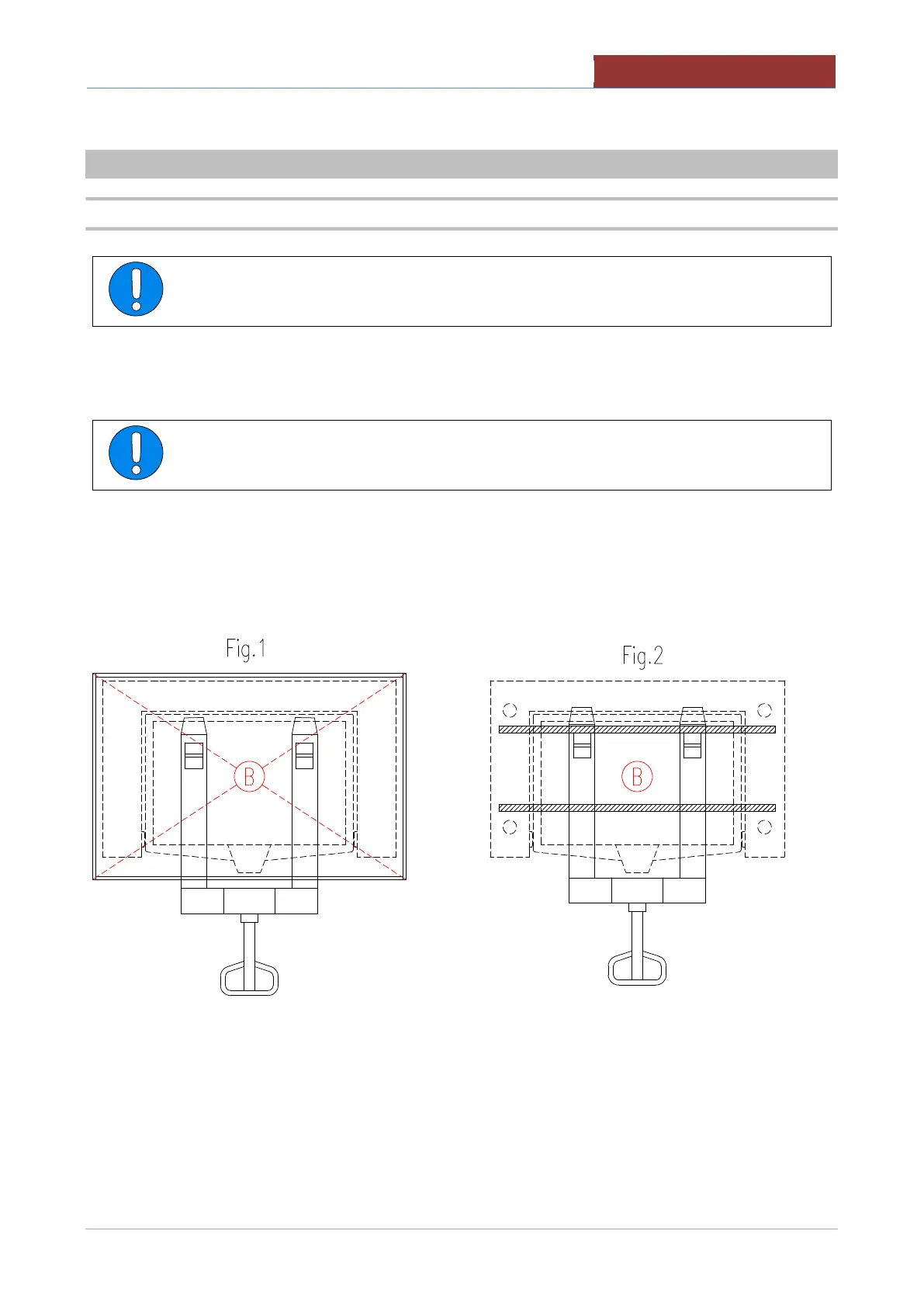 Fig.1

B

Fig.2

B